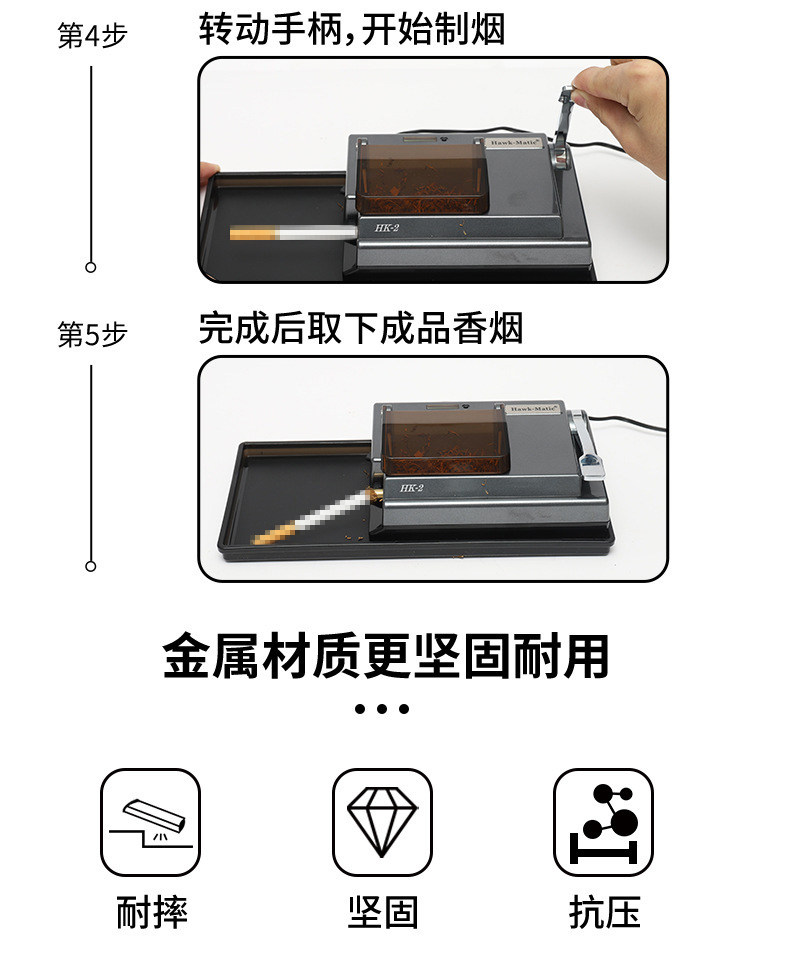 第4步

转动手柄，开始制烟

Hawk-Matic

HK-2

第5步

完成后取下成品香烟

Hawk-Matic

HK-2

金属材质更坚固耐用

• • •

耐摔

坚固

抗压