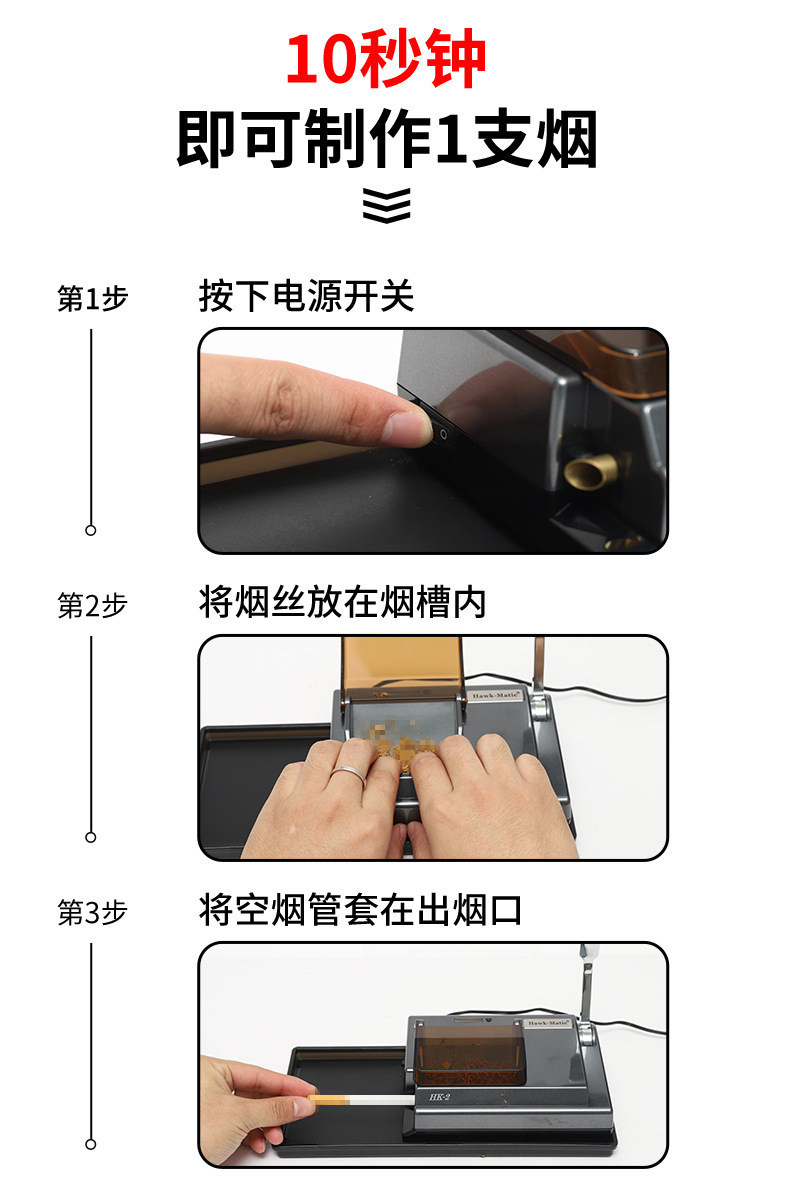 10秒钟
即可制作1支烟

第1步
按下电源开关

第2步
将烟丝放在烟槽内

Hawk-Matic

第3步
将空烟管套在出烟口

Hawk-Matic
HK-2