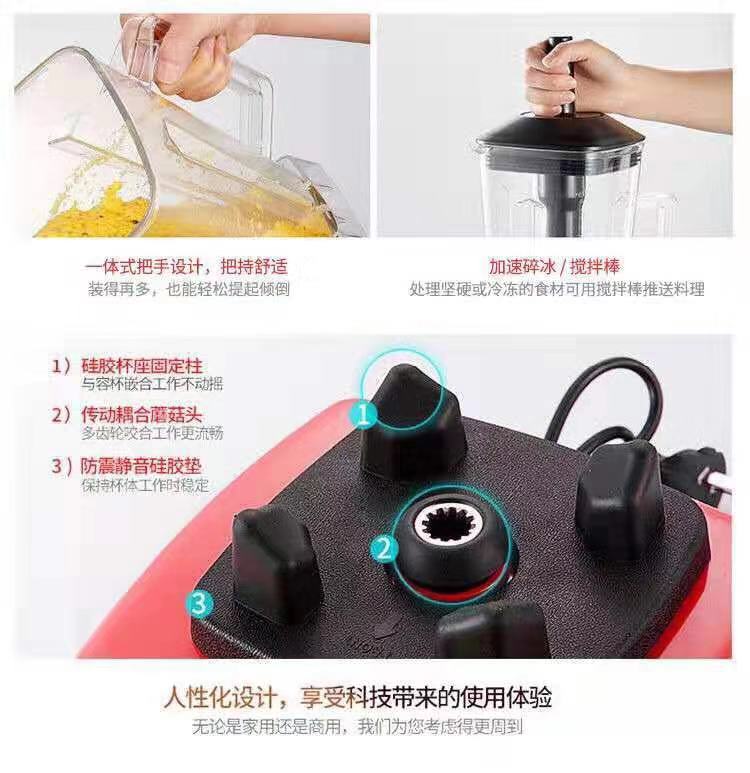 一体式把手设计，把持舒适
装得再多，也能轻松提起倾倒

加速碎冰 / 搅拌棒
处理坚硬或冷冻的食材可用搅拌棒推送料理

1）硅胶杯座固定柱
与容杯嵌合工作不动摇

2）传动耦合蘑菇头
多齿轮咬合工作更流畅

3）防震静音硅胶垫
保持杯体工作时稳定

1

2

3

人性化设计，享受科技带来的使用体验
无论是家用还是商用，我们为您考虑得更周到