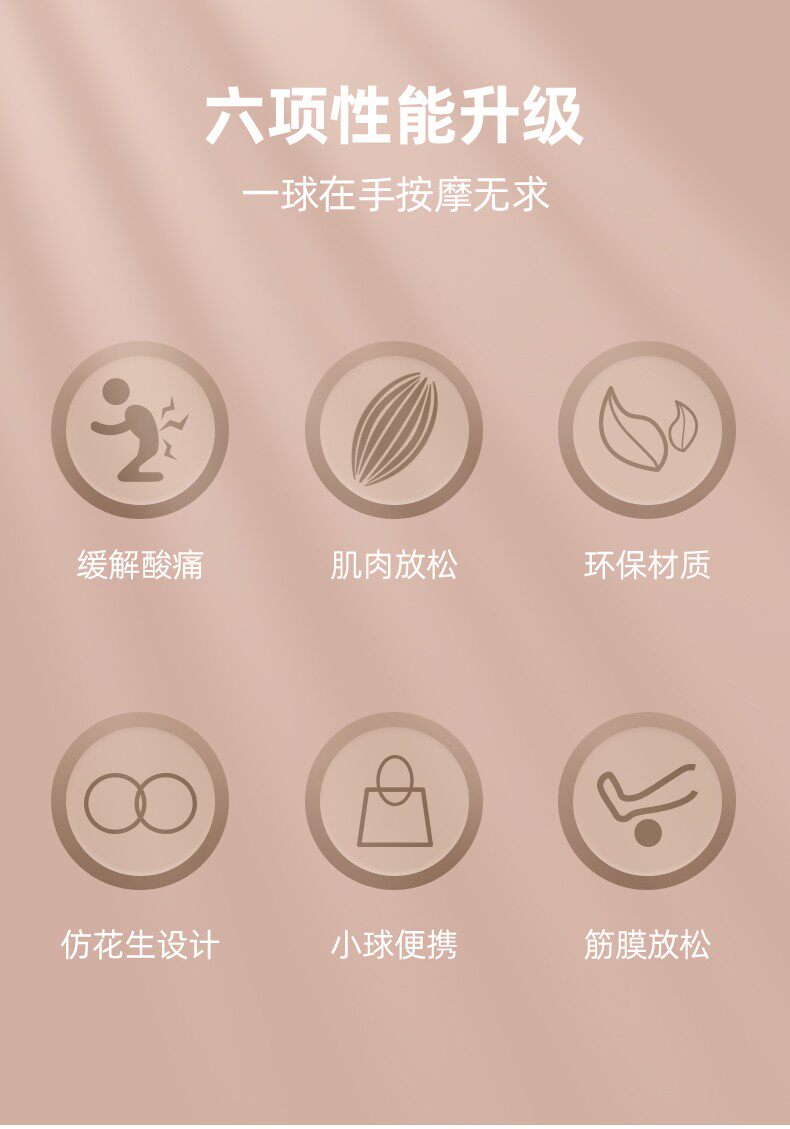 六项性能升级

一球在手按摩无求

缓解酸痛

肌肉放松

环保材质

仿花生设计

小球便携

筋膜放松