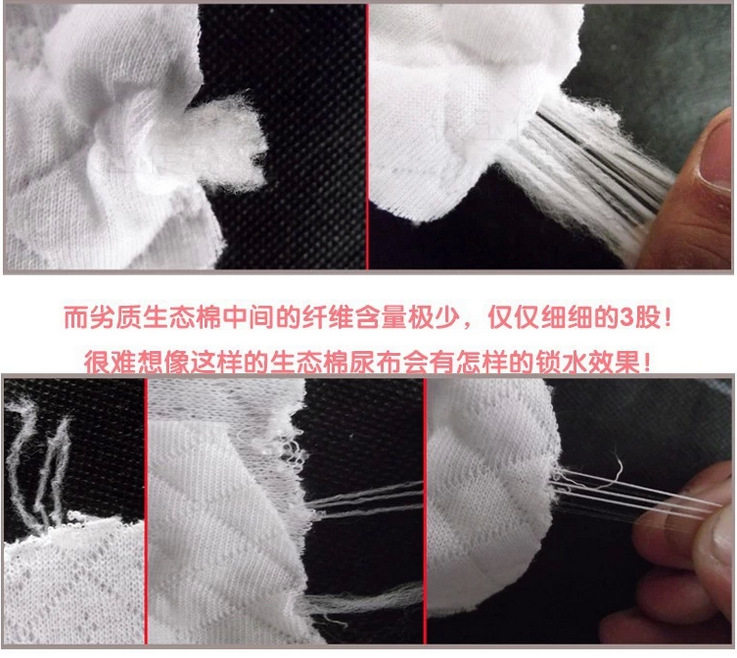 而劣质生态棉中间的纤维含量极少，仅仅细细的3股！
很难想像这样的生态棉尿布会有怎样的锁水效果！