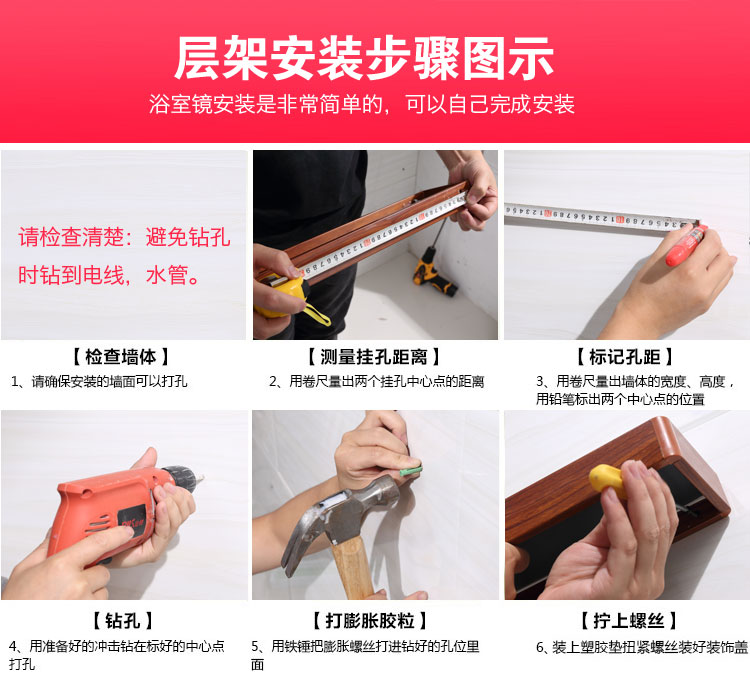 层架安装步骤图示

浴室镜安装是非常简单的，可以自己完成安装

请检查清楚：避免钻孔时钻到电线，水管。

【检查墙体】
1、请确保安装的墙面可以打孔

【测量挂孔距离】
2、用卷尺量出两个挂孔中心点的距离

【标记孔距】
3、用卷尺量出墙体的宽度、高度，用铅笔标出两个中心点的位置

【钻孔】
4、用准备好的冲击钻在标好的中心点打孔

【打膨胀胶粒】
5、用铁锤把膨胀螺丝打进钻好的孔位里面

【拧上螺丝】
6、装上塑胶垫扭紧螺丝装好装饰盖