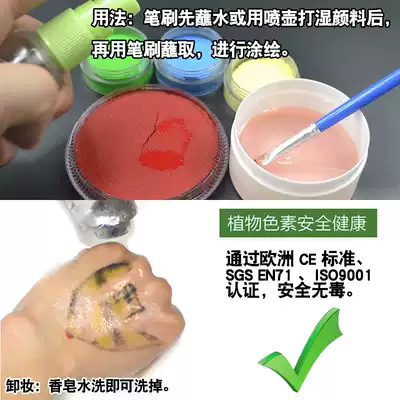 用法：笔刷先蘸水或用喷壶打湿颜料后，再用笔刷蘸取，进行涂绘。

植物色素安全健康

通过欧洲 CE 标准、SGS EN71 、ISO9001 认证，安全无毒。

卸妆：香皂水洗即可洗掉。