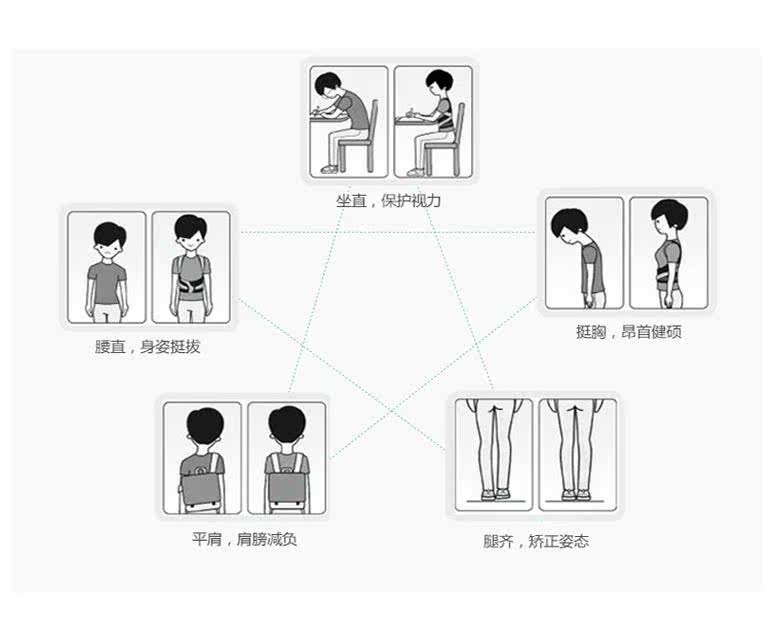 坐直，保护视力

腰直，身姿挺拔

挺胸，昂首健硕

平肩，肩膀减负

腿齐，矫正姿态