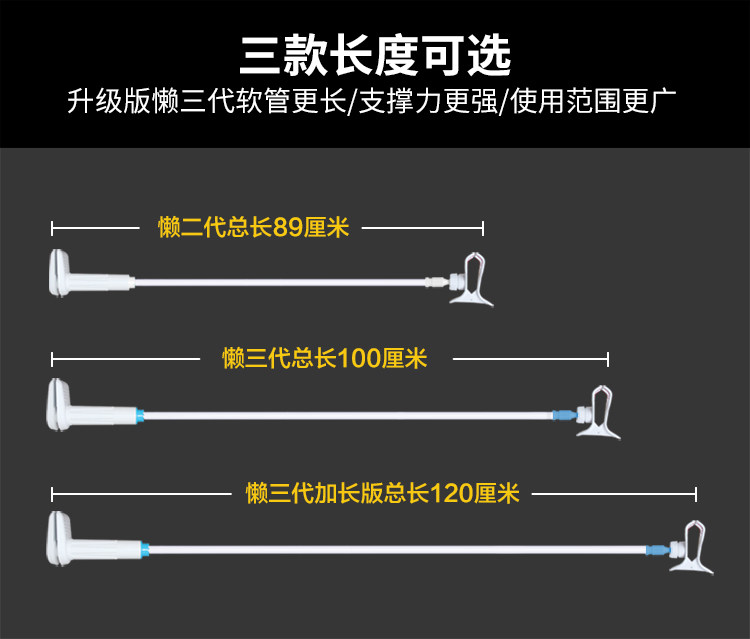 三款长度可选

升级版懒三代软管更长/支撑力更强/使用范围更广

懒二代总长89厘米

懒三代总长100厘米

懒三代加长版总长120厘米