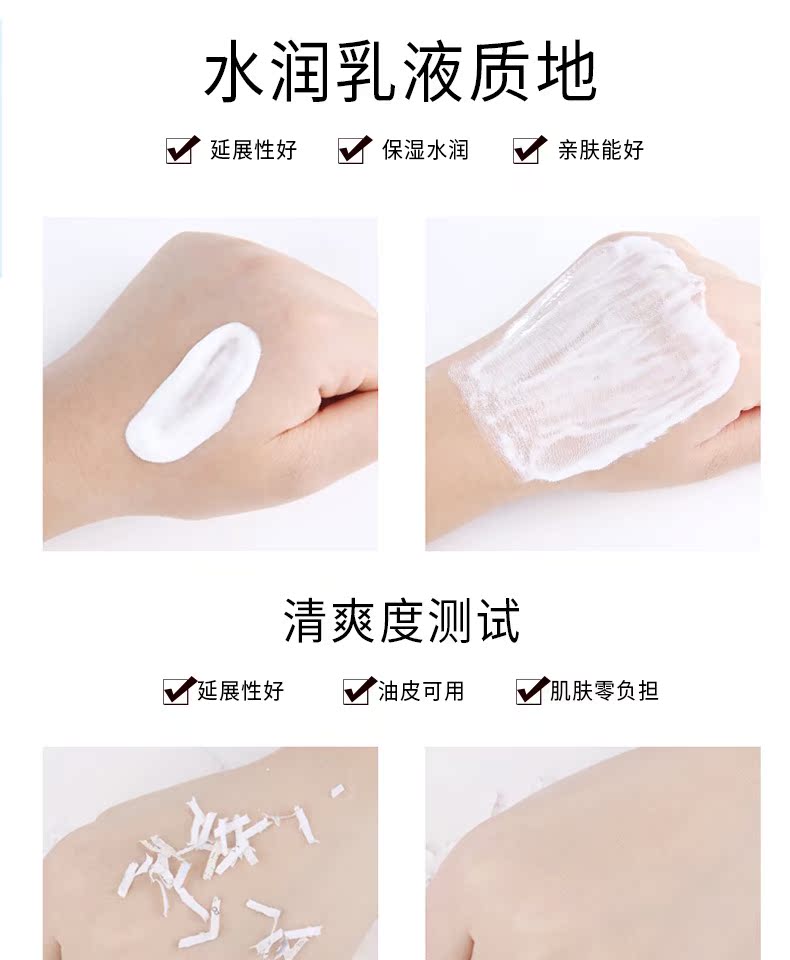 水润乳液质地

延展性好 保湿水润 亲肤能好

清爽度测试

延展性好 油皮可用 肌肤零负担