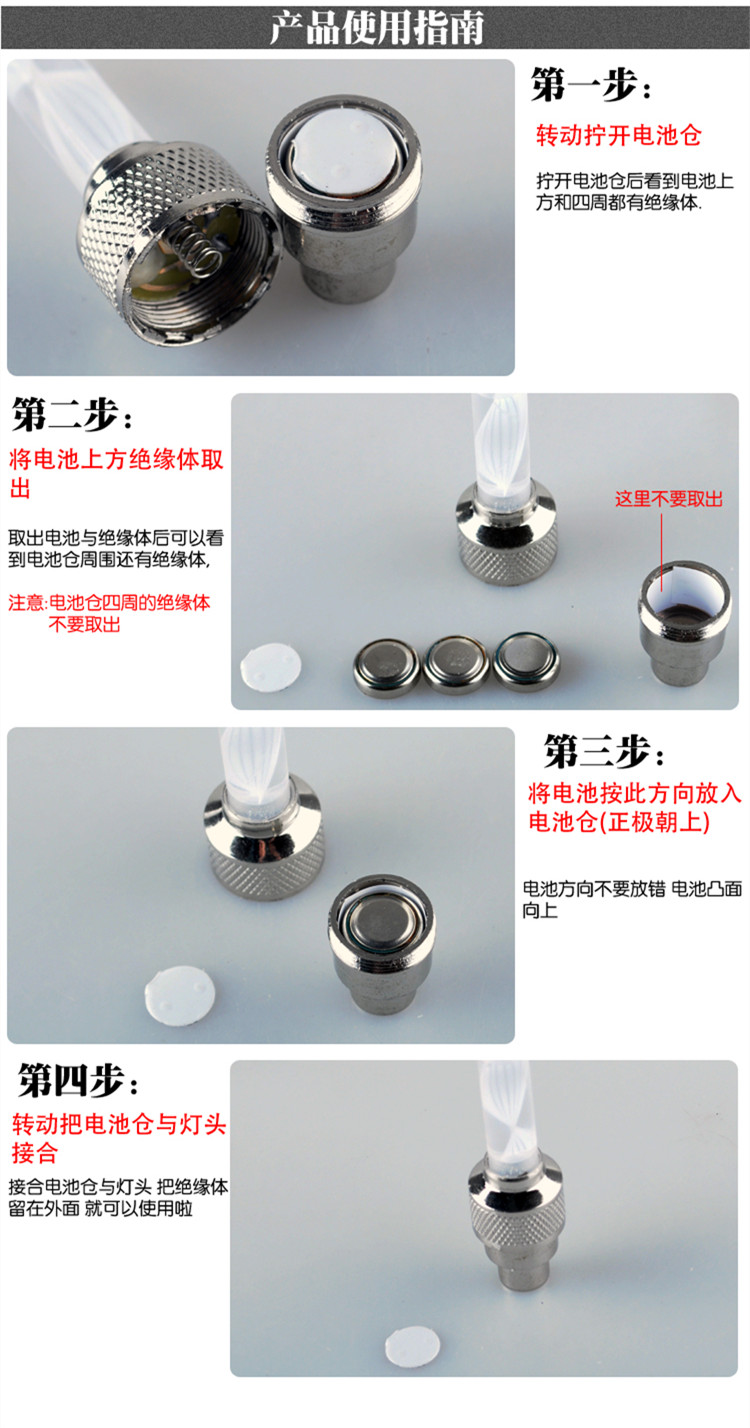 产品使用指南

第一步：

转动拧开电池仓

拧开电池仓后看到电池上方和四周都有绝缘体.

第二步：

将电池上方绝缘体取出

取出电池与绝缘体后可以看到电池仓周围还有绝缘体,

注意:电池仓四周的绝缘体不要取出

这里不要取出

第三步：

将电池按此方向放入电池仓(正极朝上)

电池方向不要放错 电池凸面向上

第四步：

转动把电池仓与灯头接合

接合电池仓与灯头 把绝缘体留在外面 就可以使用啦