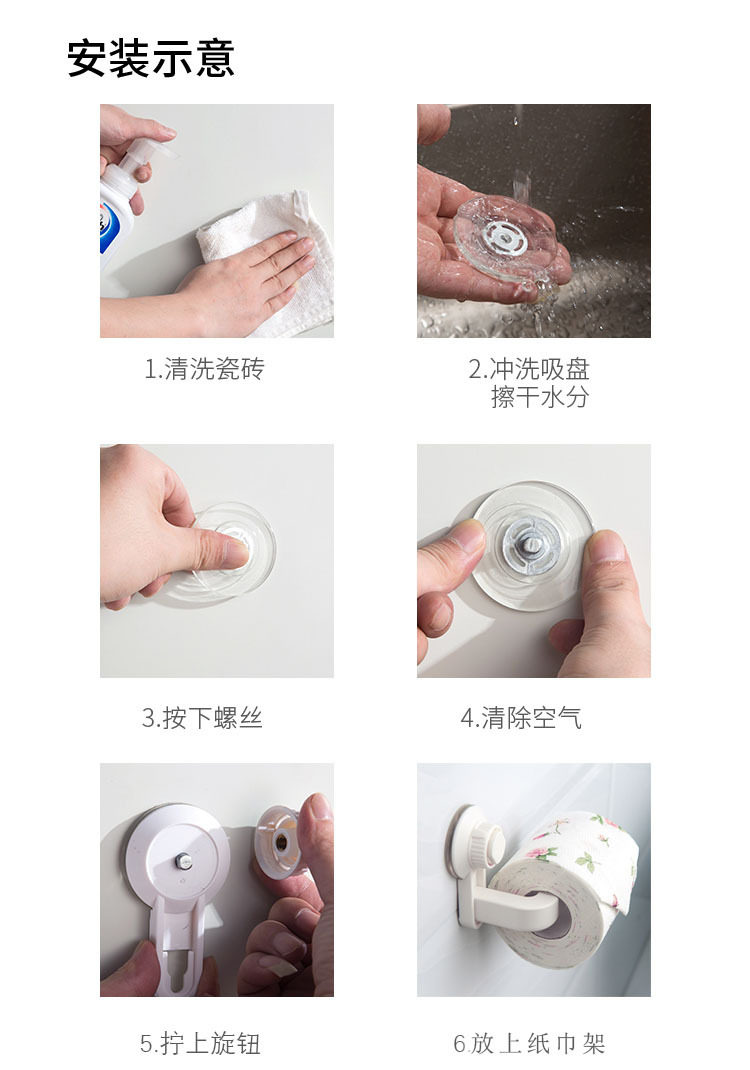 安装示意

1.清洗瓷砖

2.冲洗吸盘
擦干水分

3.按下螺丝

4.清除空气

5.拧上旋钮

6.放上纸巾架