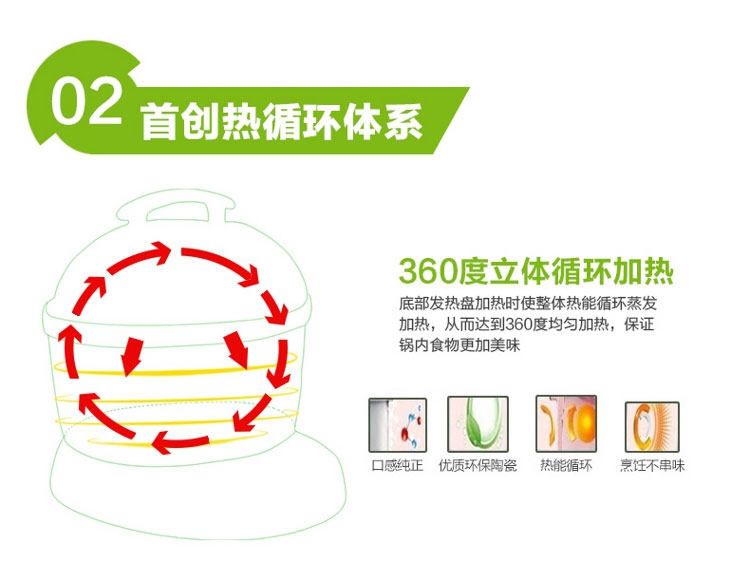 02 首创热循环体系

360度立体循环加热

底部发热盘加热时使整体热能循环蒸发加热，从而达到360度均匀加热，保证锅内食物更加美味

口感纯正

优质环保陶瓷

热能循环

烹饪不串味