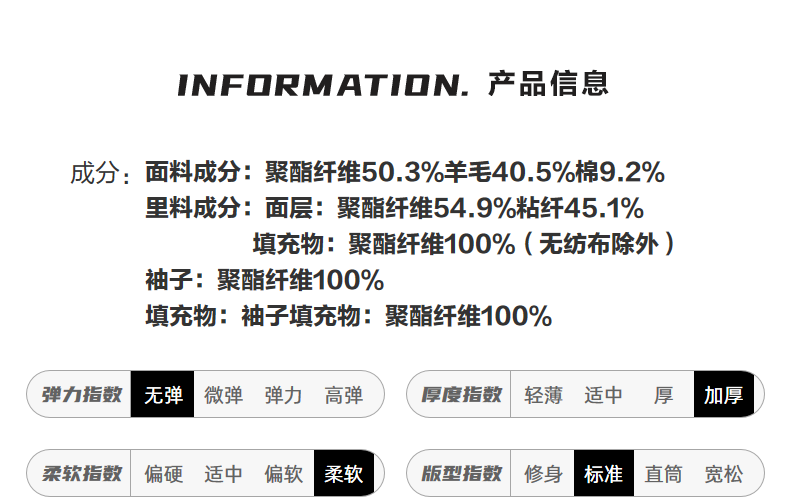 INFORMATION. 产品信息

成分：面料成分：聚酯纤维50.3%羊毛40.5%棉9.2%
里料成分：面层：聚酯纤维54.9%粘纤45.1%
填充物：聚酯纤维100%（无纺布除外）
袖子：聚酯纤维100%
填充物：袖子填充物：聚酯纤维100%

弹力指数 无弹 微弹 弹力 高弹

厚度指数 轻薄 适中 厚 加厚

柔软指数 偏硬 适中 偏软 柔软

版型指数 修身 标准 直筒 宽松