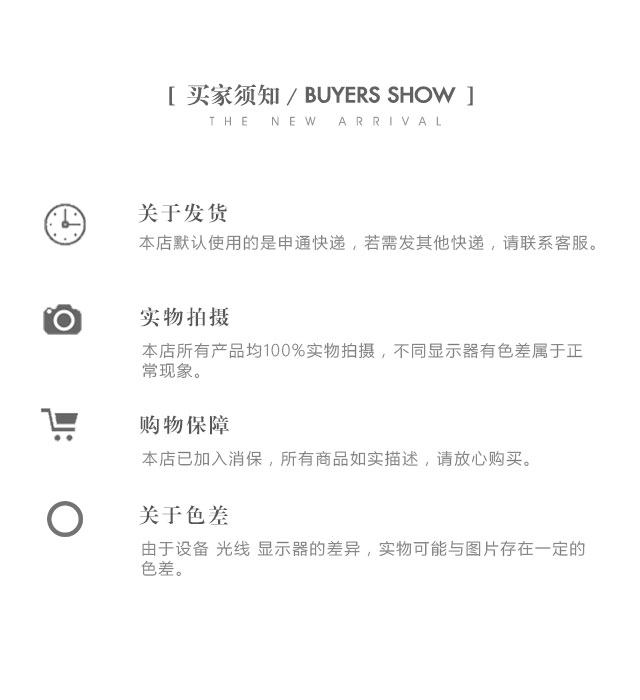 [ 买家须知 / BUYERS SHOW ]
THE NEW ARRIVAL

关于发货
本店默认使用的是申通快递，若需发其他快递，请联系客服。

实物拍摄
本店所有产品均100%实物拍摄，不同显示器有色差属于正常现象。

购物保障
本店已加入消保，所有商品如实描述，请放心购买。

关于色差
由于设备 光线 显示器的差异，实物可能与图片存在一定的色差。