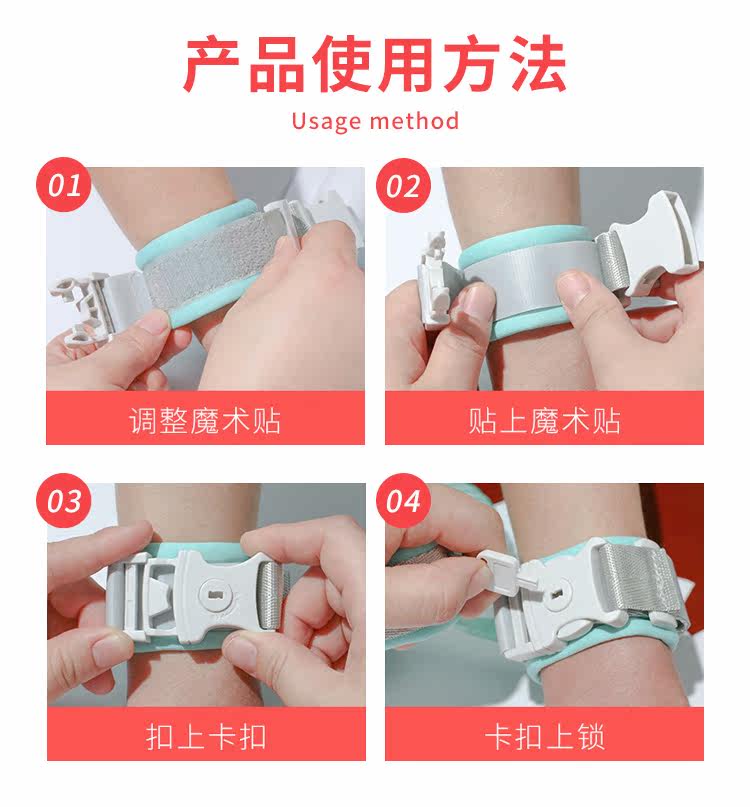 产品使用方法

Usage method

01

调整魔术贴

02

贴上魔术贴

03

扣上卡扣

04

卡扣上锁