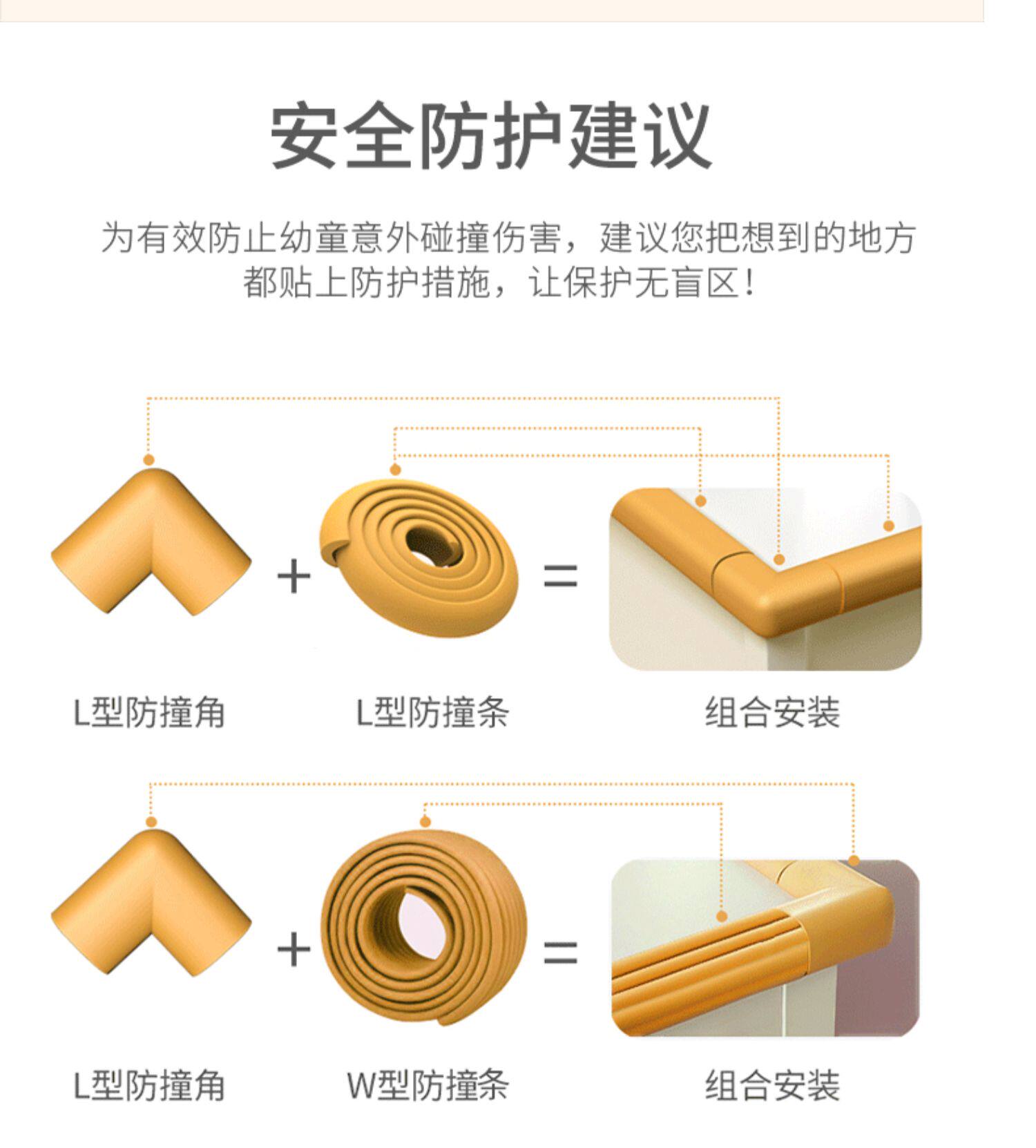 安全防护建议

为有效防止幼童意外碰撞伤害，建议您把想到的地方都贴上防护措施，让保护无盲区！

+ =

L型防撞角 L型防撞条 组合安装

+ =

L型防撞角 W型防撞条 组合安装