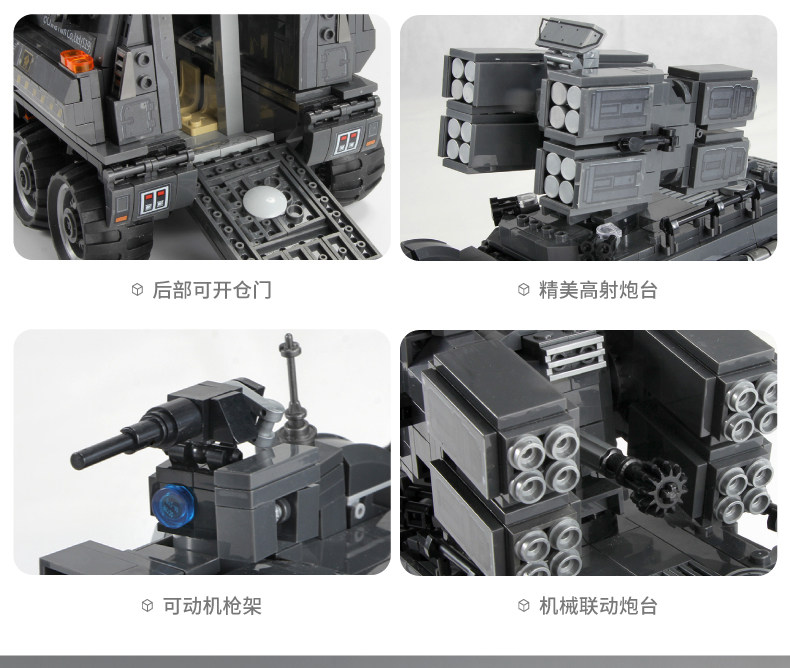 后部可开仓门

精美高射炮台

可动机枪架

机械联动炮台