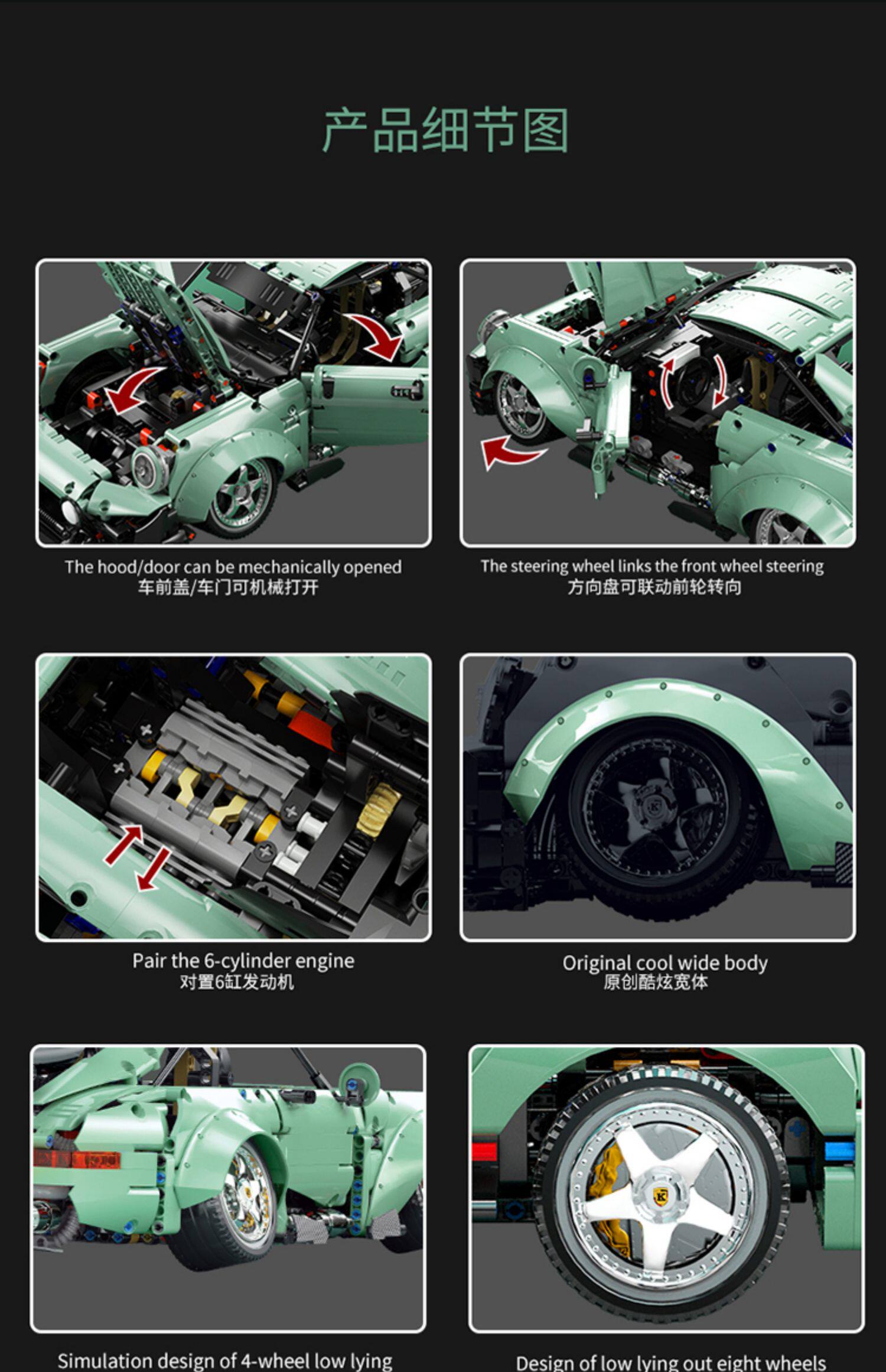 产品细节图

The hood/door can be mechanically opened
车前盖/车门可机械打开

The steering wheel links the front wheel steering
方向盘可联动前轮转向

Pair the 6-cylinder engine
对置6缸发动机

Original cool wide body
原创酷炫宽体

Simulation design of 4-wheel low lying

Design of low lying out eight wheels