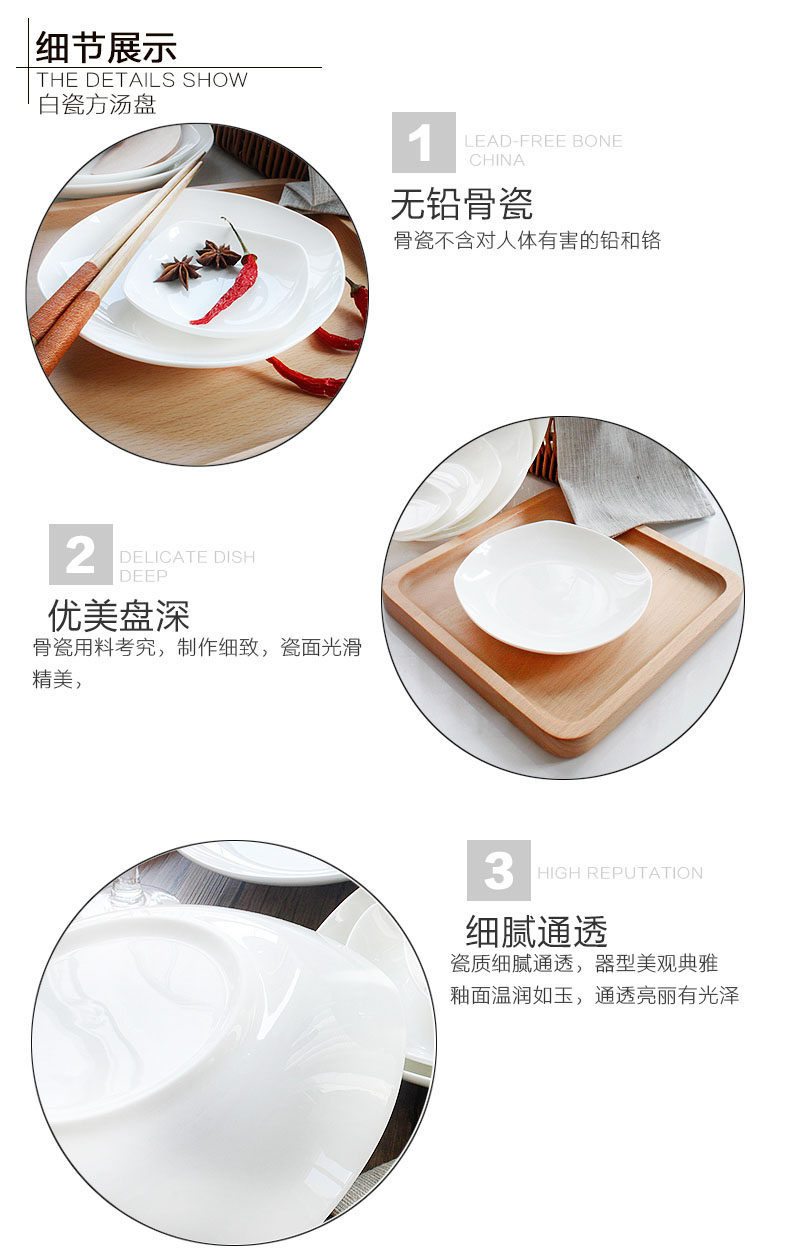 细节展示
THE DETAILS SHOW
白瓷方汤盘

1
LEAD-FREE BONE CHINA
无铅骨瓷
骨瓷不含对人体有害的铅和铬

2
DELICATE DISH DEEP
优美盘深
骨瓷用料考究，制作细致，瓷面光滑精美，

3
HIGH REPUTATION
细腻通透
瓷质细腻通透，器型美观典雅
釉面温润如玉，通透亮丽有光泽