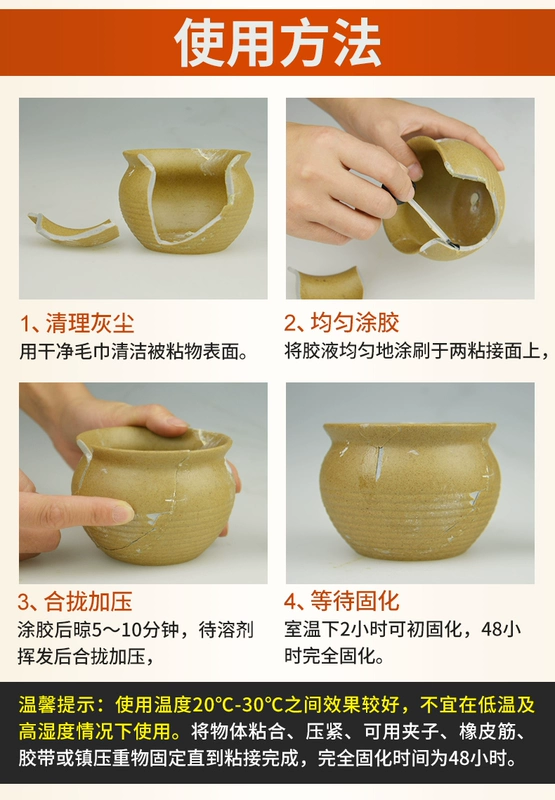 使用方法

1、清理灰尘
用干净毛巾清洁被粘物表面。

2、均匀涂胶
将胶液均匀地涂刷于两粘接面上，

3、合拢加压
涂胶后晾5～10分钟，待溶剂挥发后合拢加压，

4、等待固化
室温下2小时可初固化，48小时完全固化。

温馨提示：使用温度20°C-30°C之间效果较好，不宜在低温及高湿度情况下使用。将物体粘合、压紧、可用夹子、橡皮筋、胶带或镇压重物固定直到粘接完成，完全固化时间为48小时。