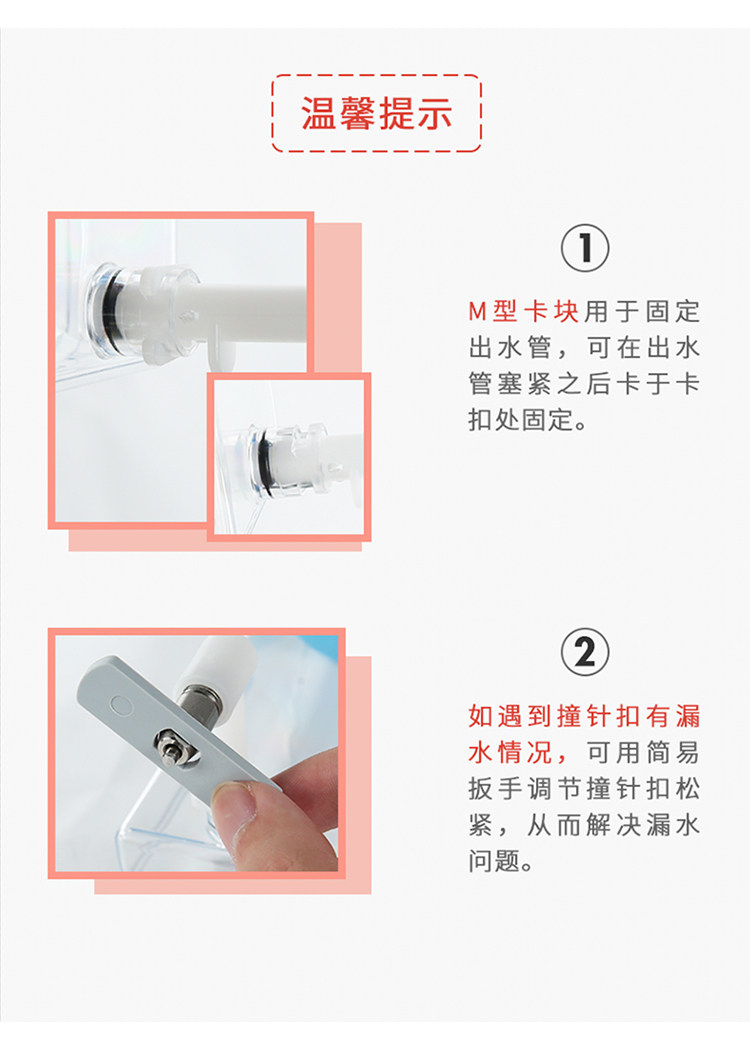 温馨提示

①

M型卡块用于固定出水管，可在出水管塞紧之后卡于卡扣处固定。

②

如遇到撞针扣有漏水情况，可用简易扳手调节撞针扣松紧，从而解决漏水问题。