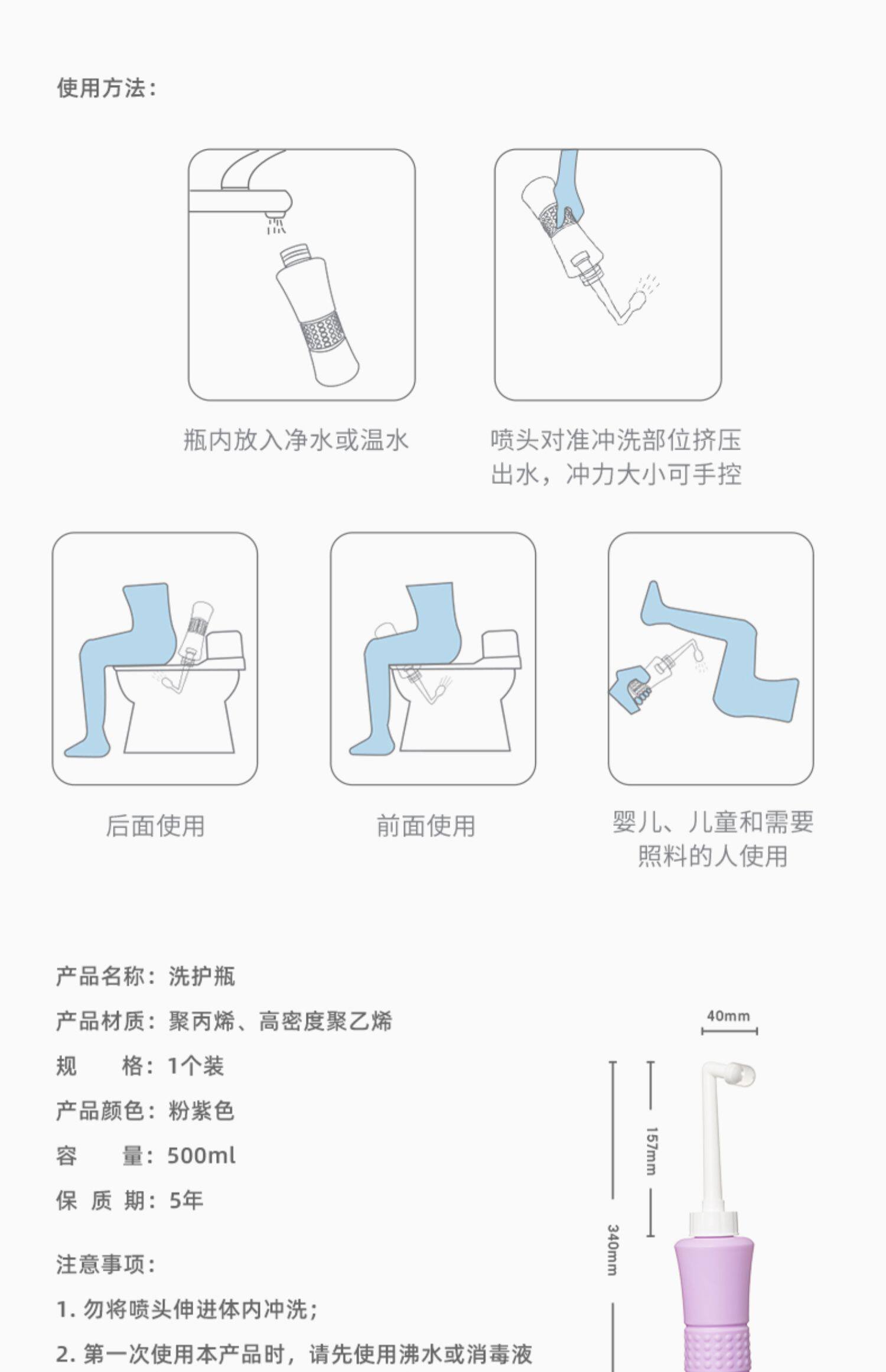 使用方法：

瓶内放入净水或温水

喷头对准冲洗部位挤压出水，冲力大小可手控

后面使用

前面使用

婴儿、儿童和需要照料的人使用

产品名称：洗护瓶
产品材质：聚丙烯、高密度聚乙烯
规　　格：1个装
产品颜色：粉紫色
容　　量：500ml
保 质 期：5年

注意事项：
1. 勿将喷头伸进体内冲洗；
2. 第一次使用本产品时，请先使用沸水或消毒液

40mm
157mm
340mm