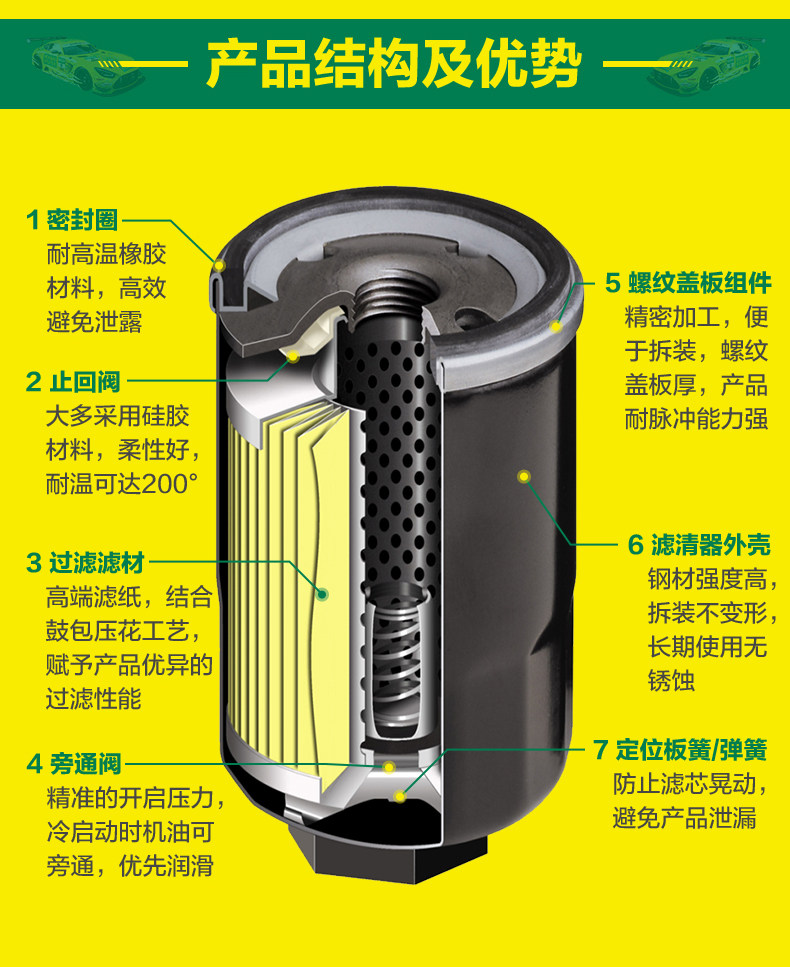 产品结构及优势

1 密封圈
耐高温橡胶材料，高效避免泄露

2 止回阀
大多采用硅胶材料，柔性好，耐温可达200°

3 过滤滤材
高端滤纸，结合鼓包压花工艺，赋予产品优异的过滤性能

4 旁通阀
精准的开启压力，冷启动时机油可旁通，优先润滑

5 螺纹盖板组件
精密加工，便于拆装，螺纹盖板厚，产品耐脉冲能力强

6 滤清器外壳
钢材强度高，拆装不变形，长期使用无锈蚀

7 定位板簧/弹簧
防止滤芯晃动，避免产品泄漏