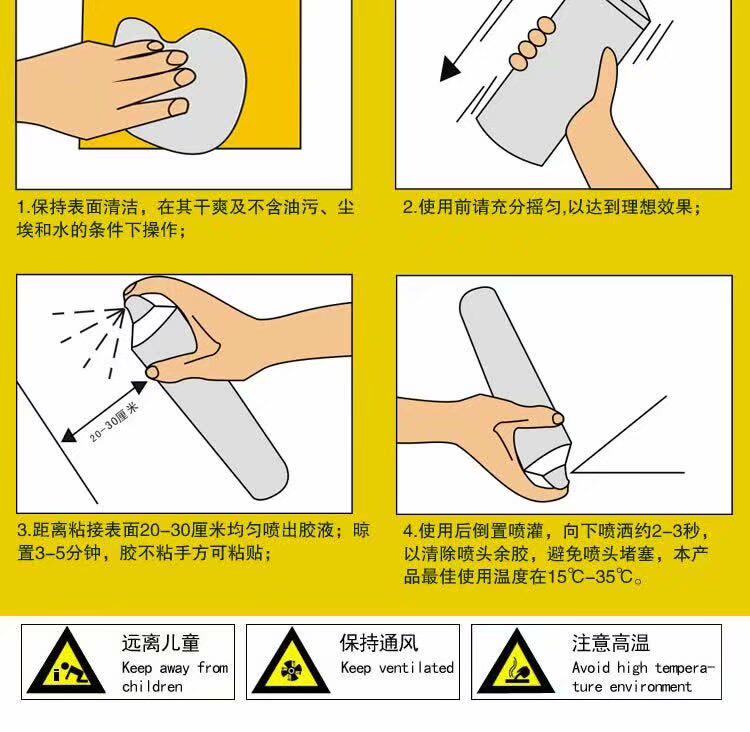 1.保持表面清洁，在其干爽及不含油污、尘埃和水的条件下操作；

2.使用前请充分摇匀,以达到理想效果；

20-30厘米

3.距离粘接表面20-30厘米均匀喷出胶液；晾置3-5分钟，胶不粘手方可粘贴；

4.使用后倒置喷灌，向下喷洒约2-3秒，以清除喷头余胶，避免喷头堵塞，本产品最佳使用温度在15℃-35℃。

远离儿童
Keep away from children

保持通风
Keep ventilated

注意高温
Avoid high temperature environment