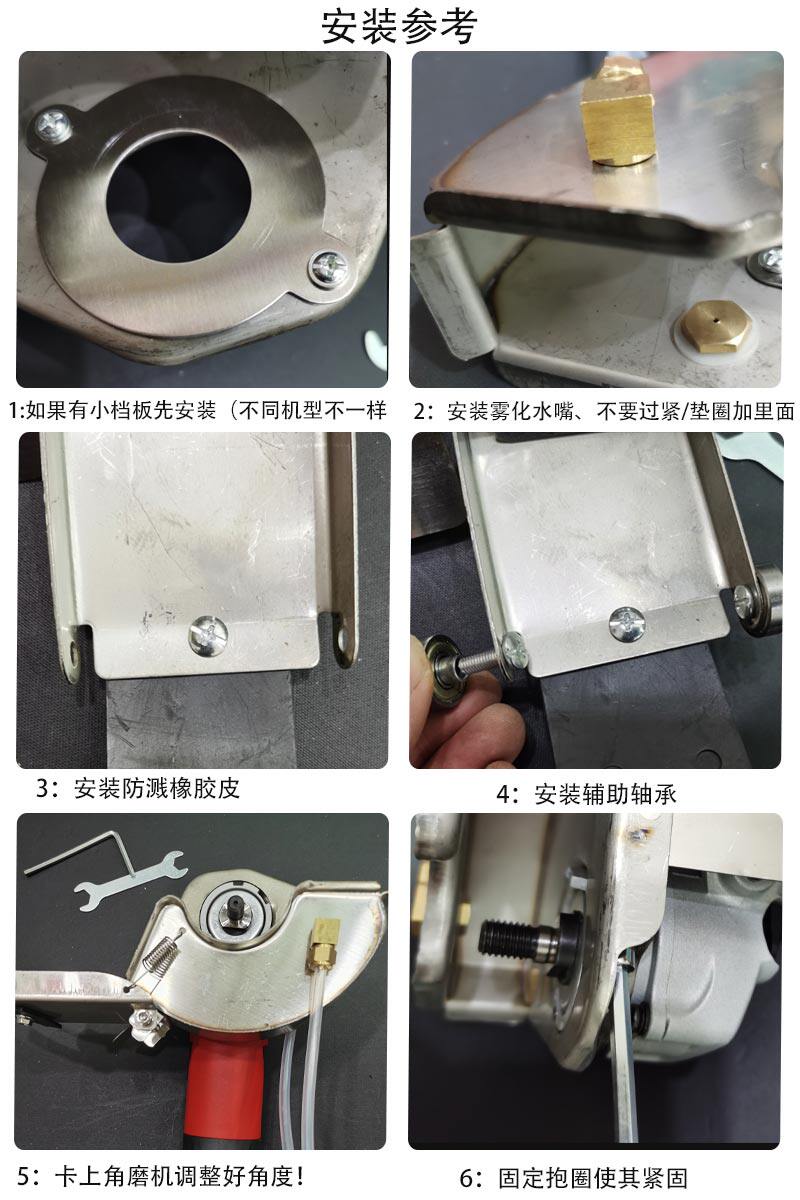 安装参考

1:如果有小档板先安装（不同机型不一样

2：安装雾化水嘴、不要过紧/垫圈加里面

3：安装防溅橡胶皮

4：安装辅助轴承

5：卡上角磨机调整好角度！

6：固定抱圈使其紧固