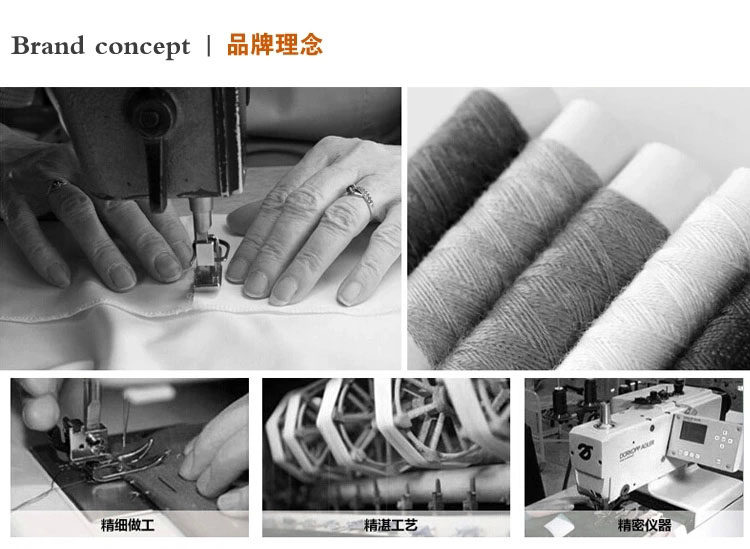 Brand concept | 品牌理念

精细做工

精湛工艺

DÜRKOPP ADLER

精密仪器