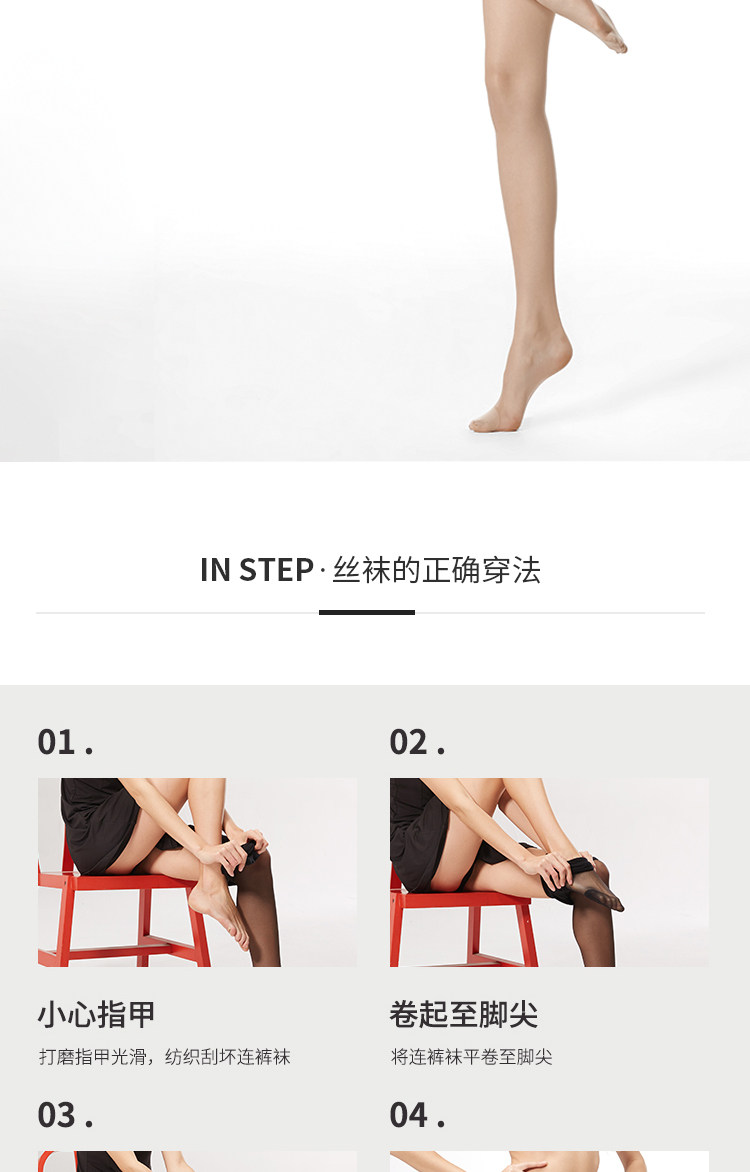 IN STEP · 丝袜的正确穿法

01 .

小心指甲

打磨指甲光滑，纺织刮坏连裤袜

02 .

卷起至脚尖

将连裤袜平卷至脚尖

03 .

04 .