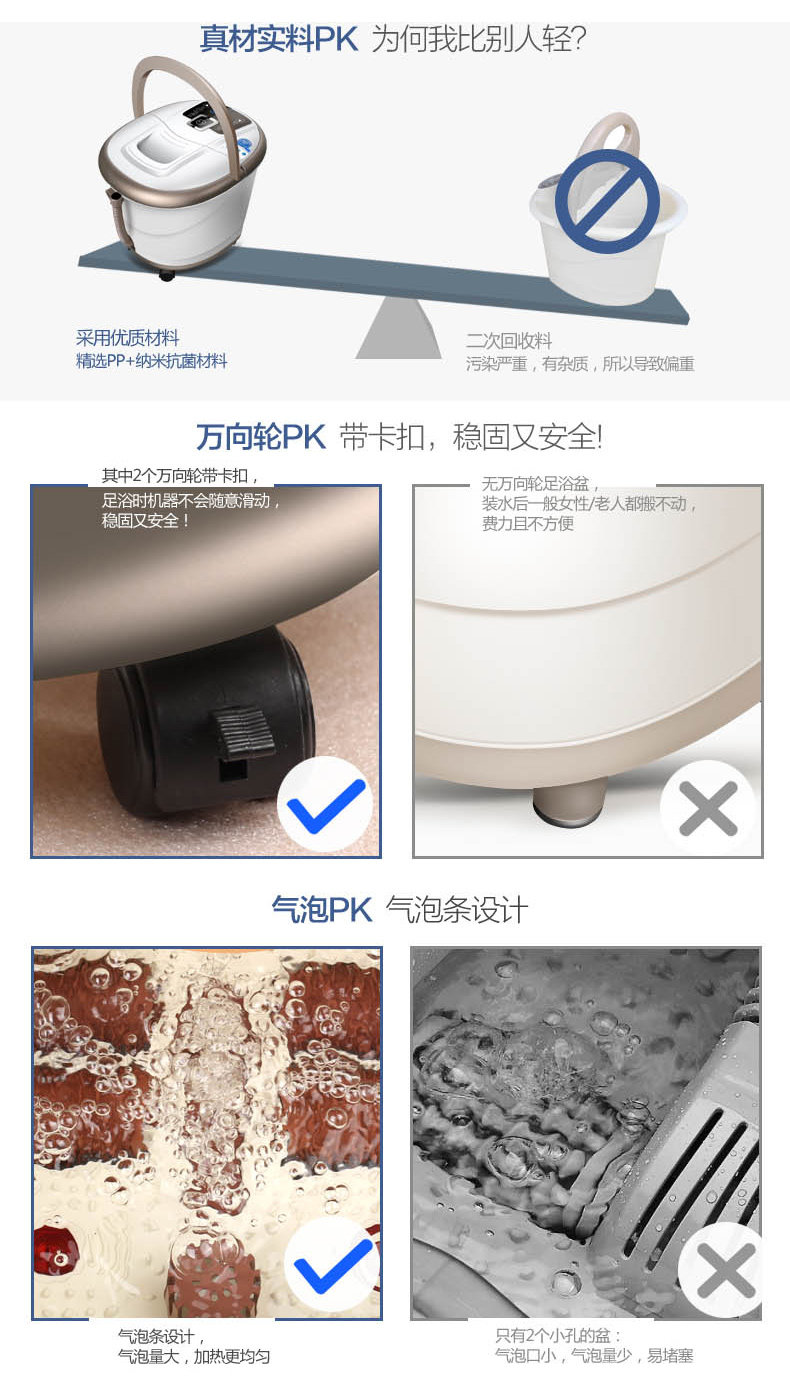 真材实料PK 为何我比别人轻?

采用优质材料
精选PP+纳米抗菌材料

二次回收料
污染严重，有杂质，所以导致偏重

万向轮PK 带卡扣，稳固又安全!

其中2个万向轮带卡扣，
足浴时机器不会随意滑动，
稳固又安全！

无万向轮足浴盆，
装水后一般女性/老人都搬不动，
费力且不方便

气泡PK 气泡条设计

气泡条设计，
气泡量大，加热更均匀

只有2个小孔的盆：
气泡口小，气泡量少，易堵塞