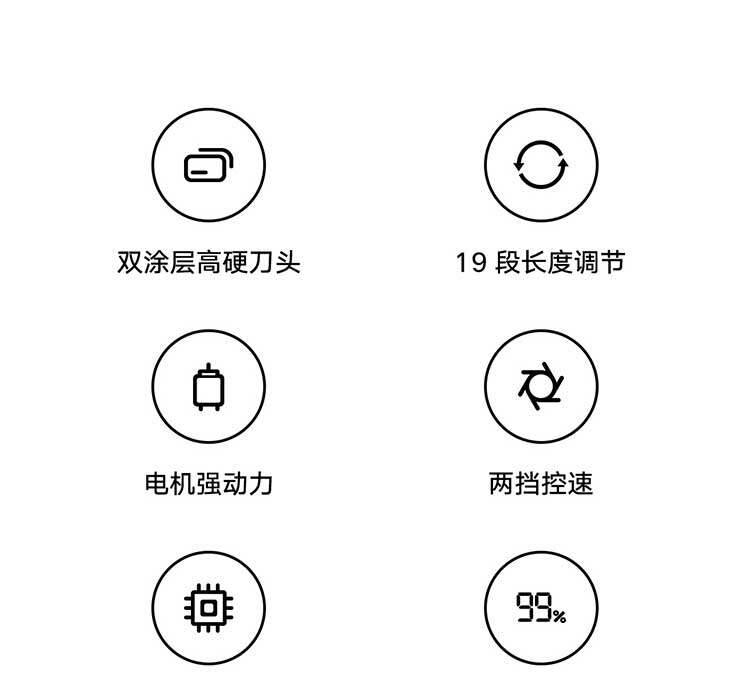 双涂层高硬刀头

19段长度调节

电机强动力

两挡控速

99%