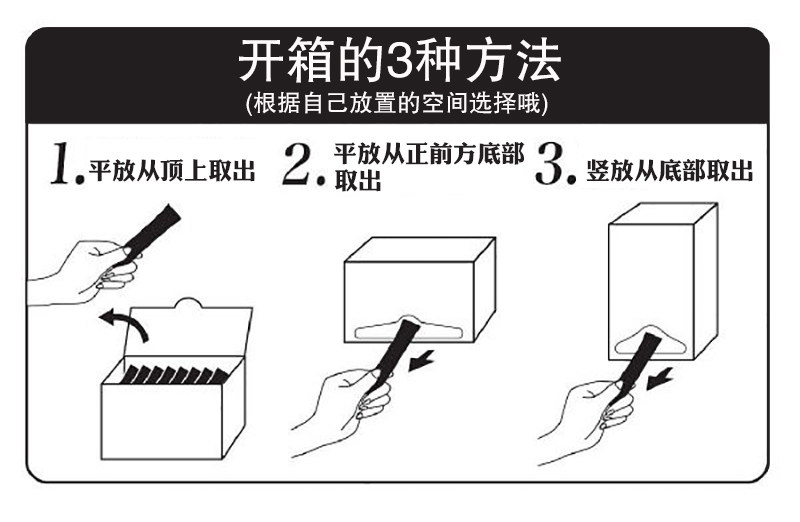 开箱的3种方法
(根据自己放置的空间选择哦)

1. 平放从顶上取出

2. 平放从正前方底部取出

3. 竖放从底部取出