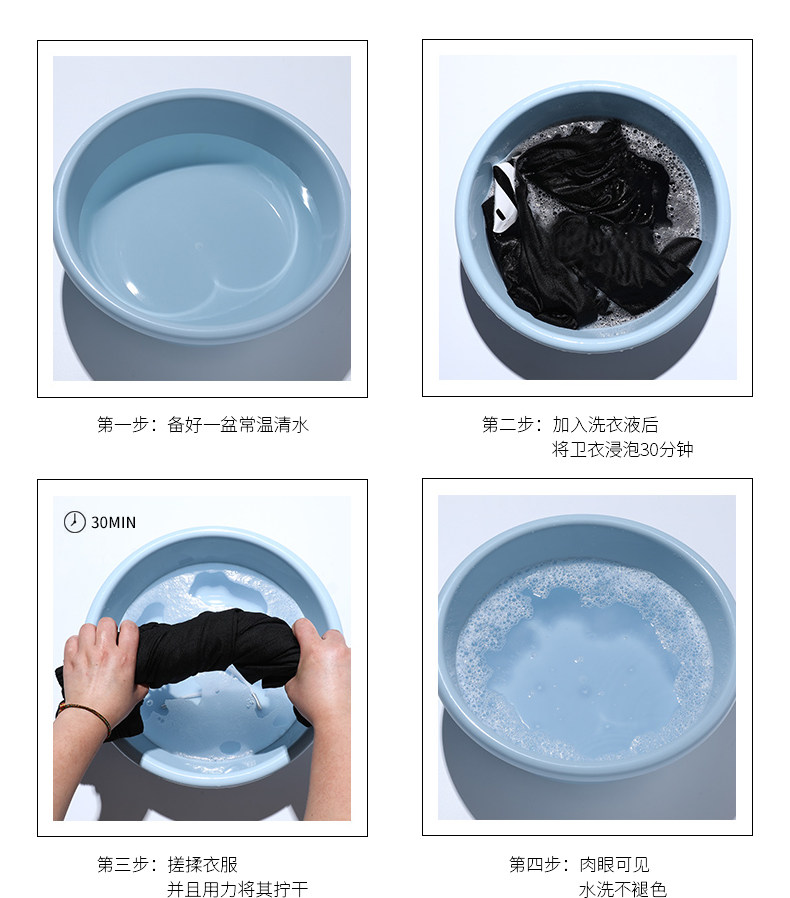 第一步：备好一盆常温清水

第二步：加入洗衣液后
将卫衣浸泡30分钟

30MIN

第三步：搓揉衣服
并且用力将其拧干

第四步：肉眼可见
水洗不褪色