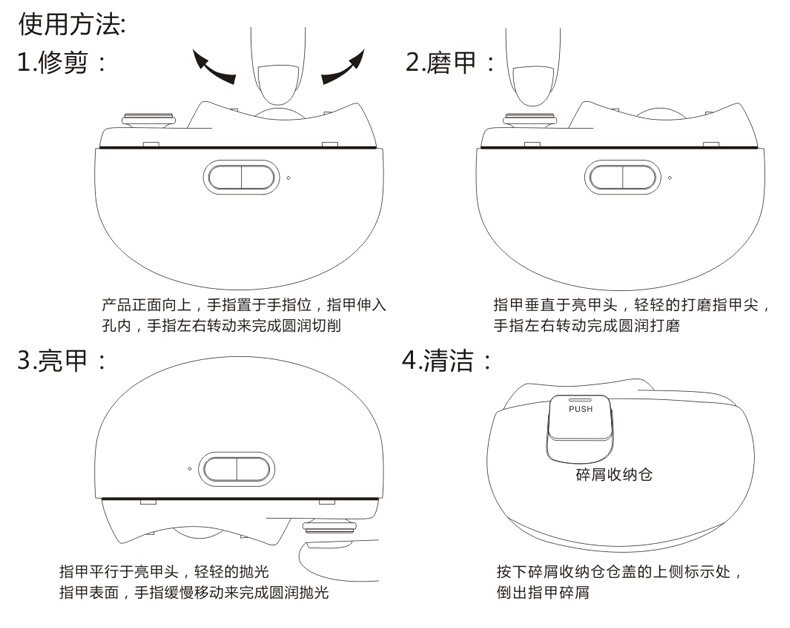 使用方法:

1.修剪：

产品正面向上，手指置于手指位，指甲伸入孔内，手指左右转动来完成圆润切削

2.磨甲：

指甲垂直于亮甲头，轻轻的打磨指甲尖，手指左右转动完成圆润打磨

3.亮甲：

指甲平行于亮甲头，轻轻的抛光指甲表面，手指缓慢移动来完成圆润抛光

4.清洁：

PUSH

碎屑收纳仓

按下碎屑收纳仓仓盖的上侧标示处，倒出指甲碎屑