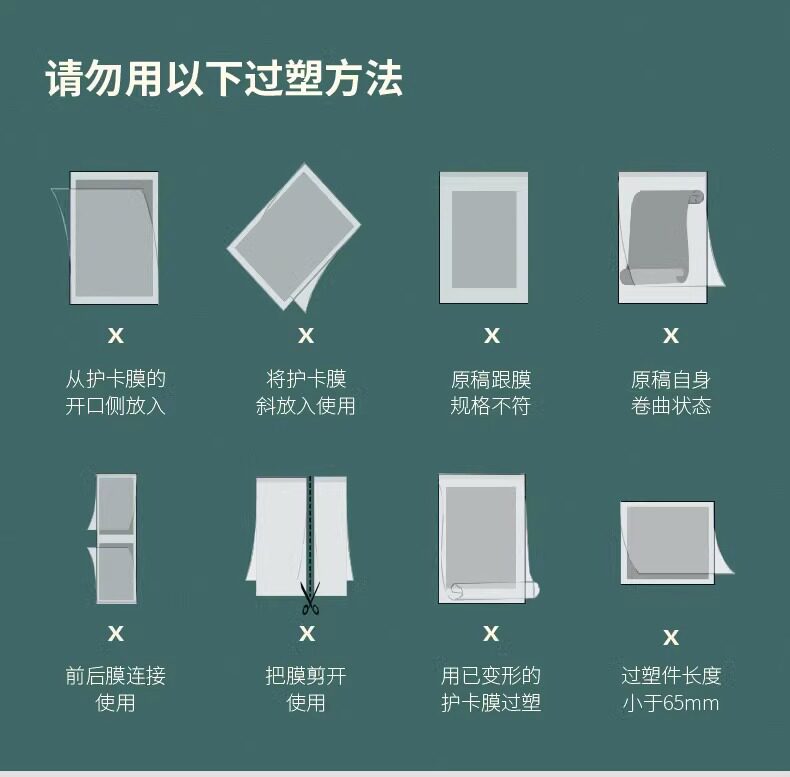 请勿用以下过塑方法

x
从护卡膜的开口侧放入

x
将护卡膜斜放入使用

x
原稿跟膜规格不符

x
原稿自身卷曲状态

x
前后膜连接使用

x
把膜剪开使用

x
用已变形的护卡膜过塑

x
过塑件长度小于65mm