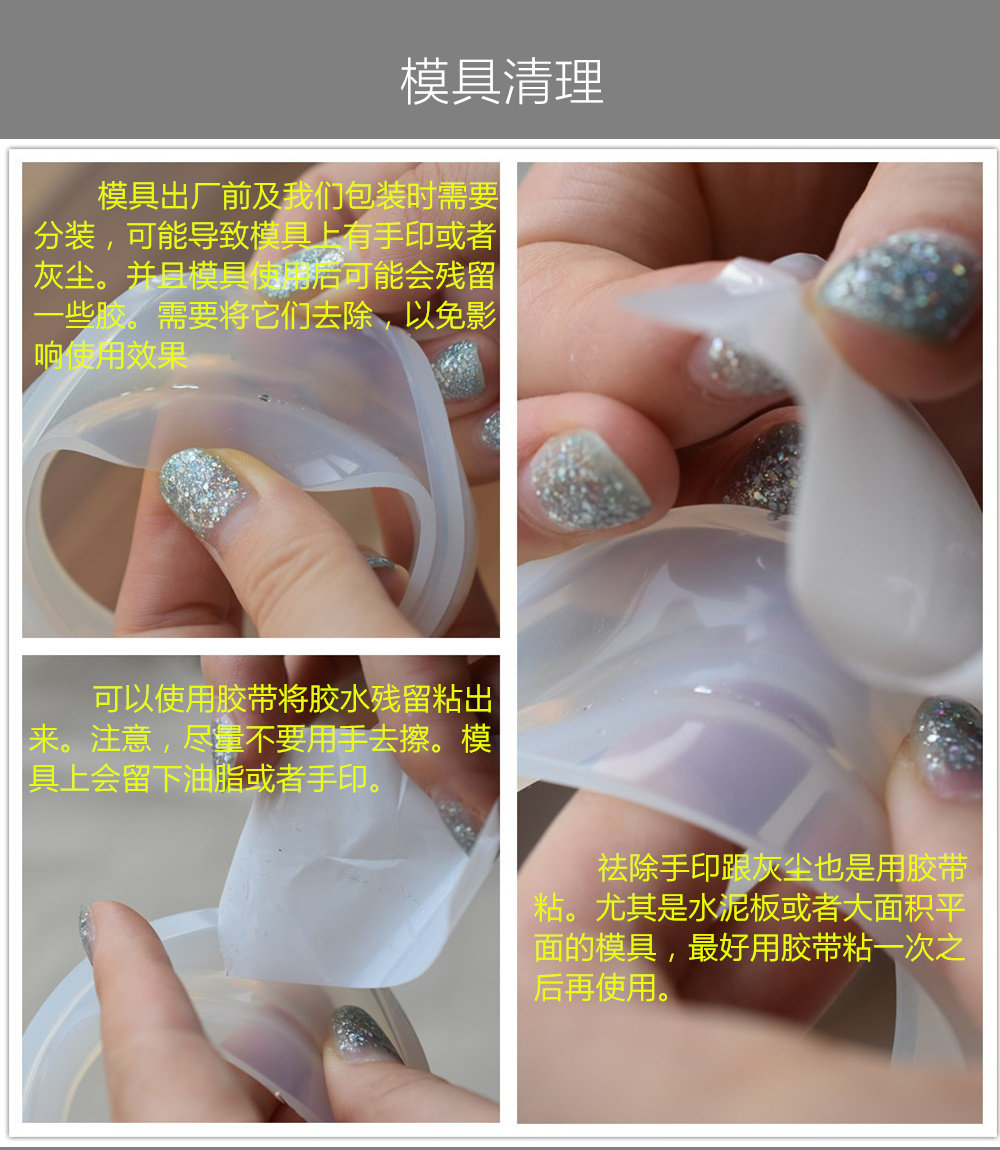 模具清理

模具出厂前及我们包装时需要分装，可能导致模具上有手印或者灰尘。并且模具使用后可能会残留一些胶。需要将它们去除，以免影响使用效果

可以使用胶带将胶水残留粘出来。注意，尽量不要用手去擦。模具上会留下油脂或者手印。

祛除手印跟灰尘也是用胶带粘。尤其是水泥板或者大面积平面的模具，最好用胶带粘一次之后再使用。