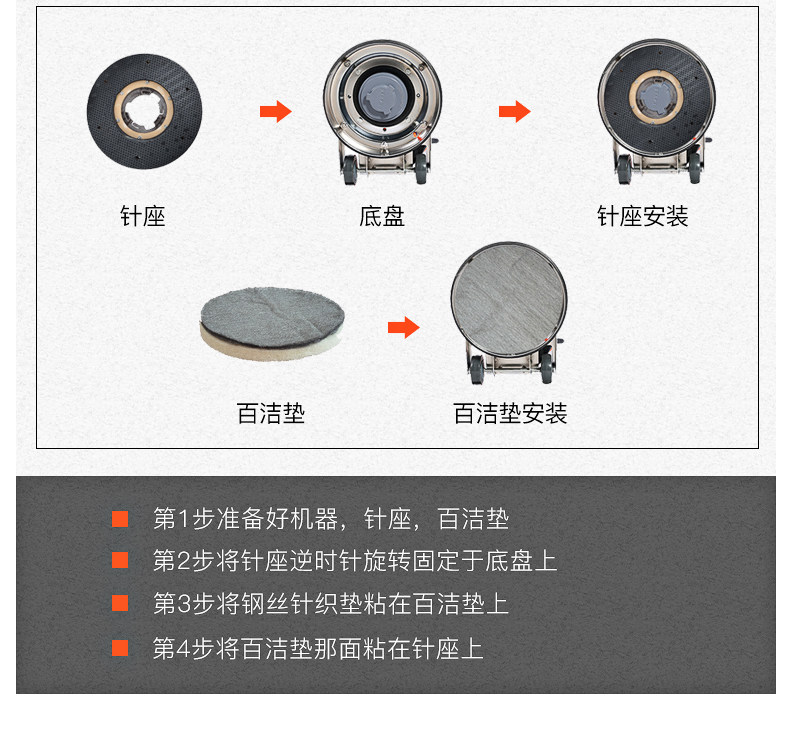 针座

底盘

针座安装

百洁垫

百洁垫安装

第1步准备好机器，针座，百洁垫

第2步将针座逆时针旋转固定于底盘上

第3步将钢丝针织垫粘在百洁垫上

第4步将百洁垫那面粘在针座上