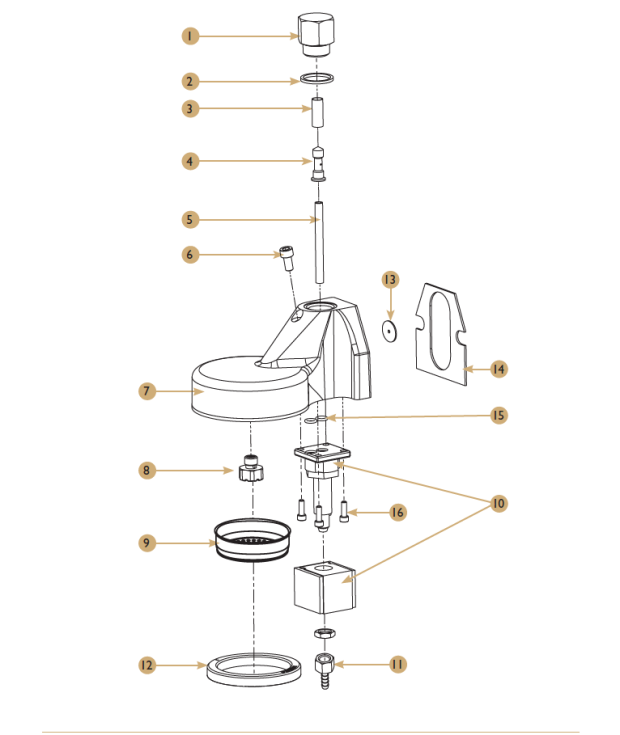 1
2
3
4
5
6
13
14
7
15
8
10
16
9
12
11