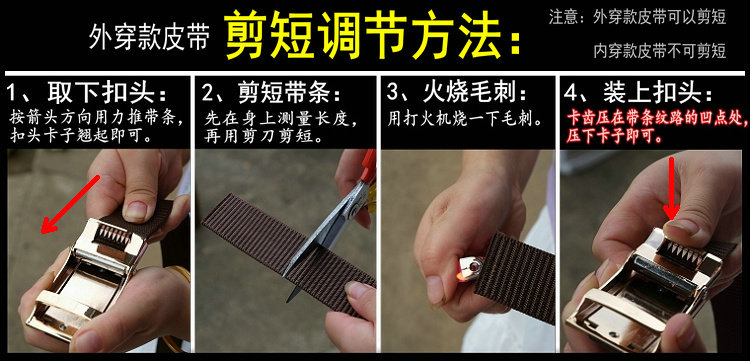 外穿款皮带 剪短调节方法：

注意：外穿款皮带可以剪短
内穿款皮带不可剪短

1、取下扣头：
按箭头方向用力推带条，扣头卡子翘起即可。

2、剪短带条：
先在身上测量长度，再用剪刀剪短。

3、火烧毛刺：
用打火机烧一下毛刺。

4、装上扣头：
卡齿压在带条纹路的凹点处，压下卡子即可。