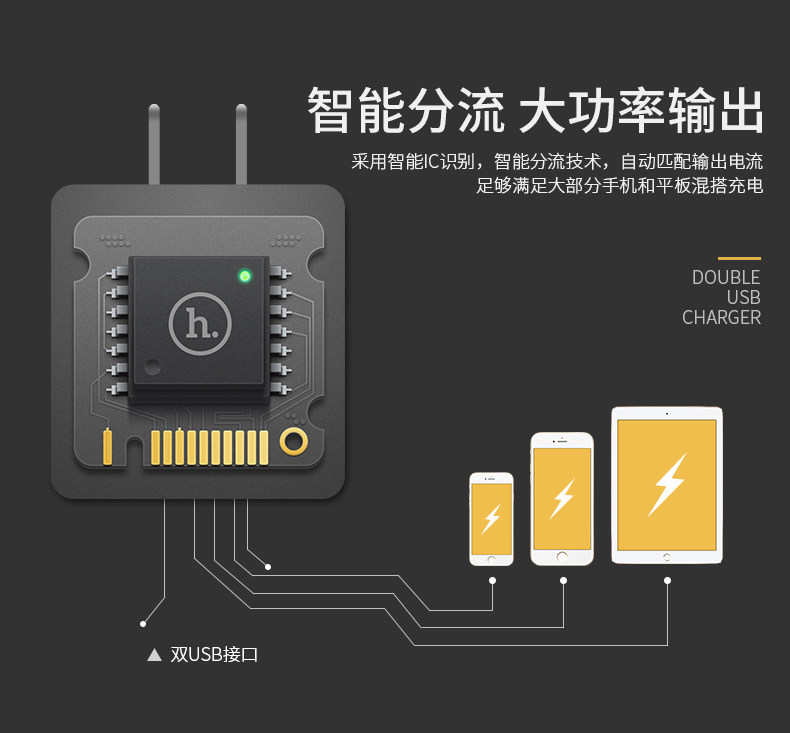 智能分流 大功率输出

采用智能IC识别，智能分流技术，自动匹配输出电流
足够满足大部分手机和平板混搭充电

DOUBLE
USB
CHARGER

h.

▲ 双USB接口