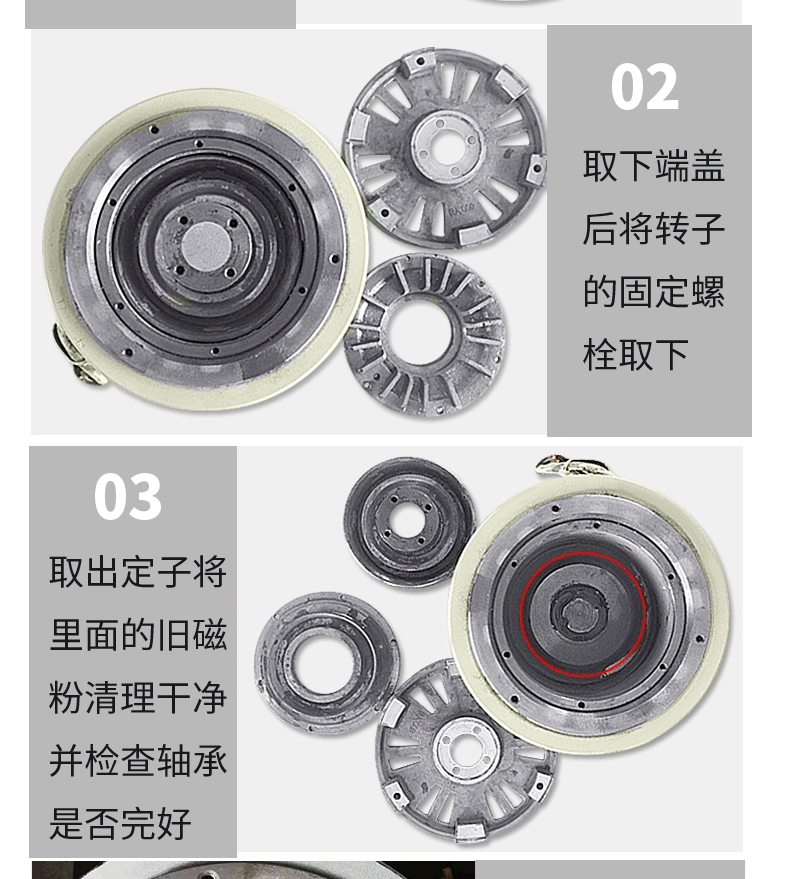 02

取下端盖后将转子的固定螺栓取下

03

取出定子将里面的旧磁粉清理干净并检查轴承是否完好