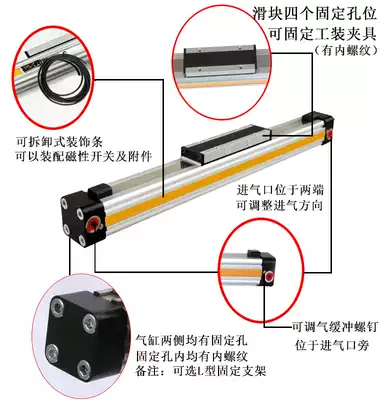 滑块四个固定孔位
可固定工装夹具
（有内螺纹）

可拆卸式装饰条
可以装配磁性开关及附件

进气口位于两端
可调整进气方向

可调气缓冲螺钉
位于进气口旁

气缸两侧均有固定孔
固定孔内均有内螺纹
备注：可选L型固定支架