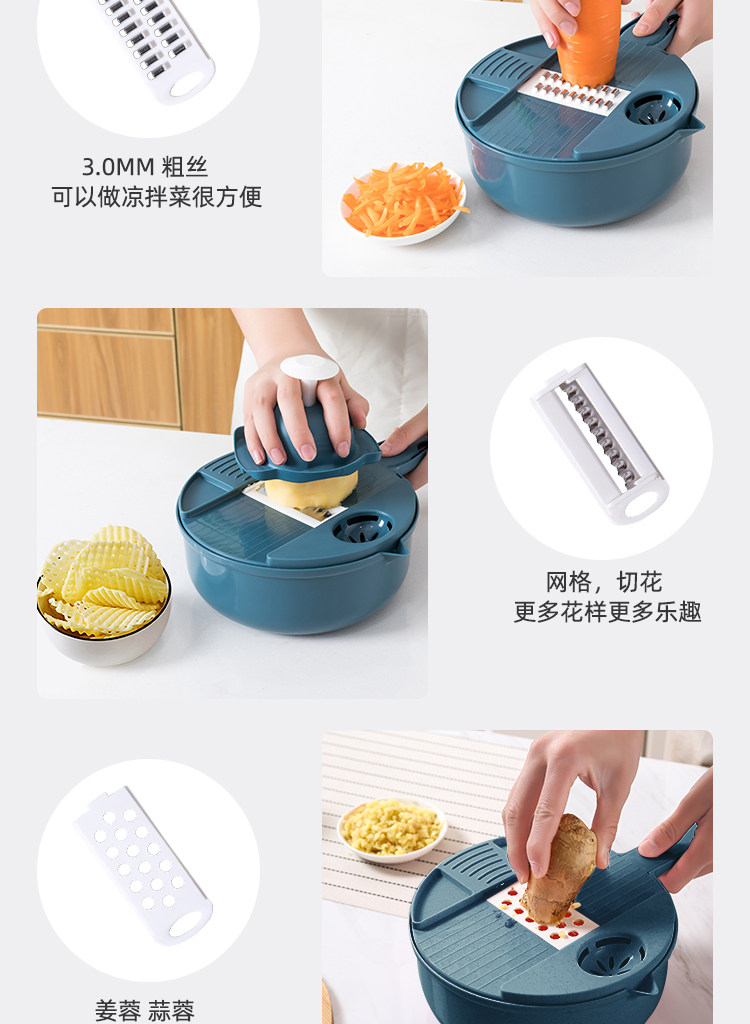 3.0MM 粗丝
可以做凉拌菜很方便

网格，切花
更多花样更多乐趣

姜蓉 蒜蓉