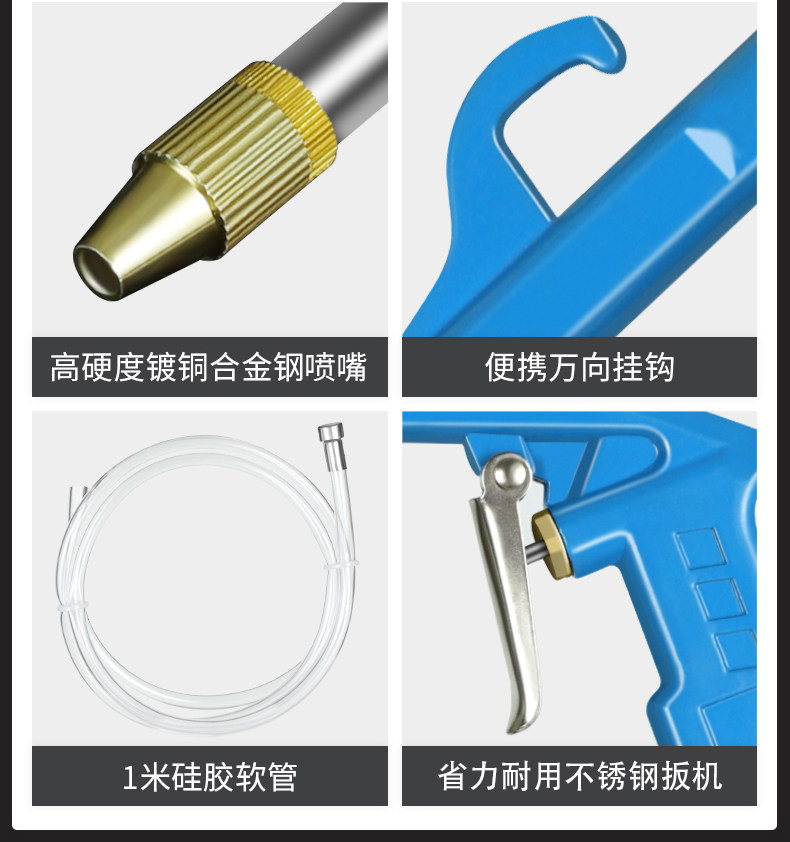 高硬度镀铜合金钢喷嘴

便携万向挂钩

1米硅胶软管

省力耐用不锈钢扳机