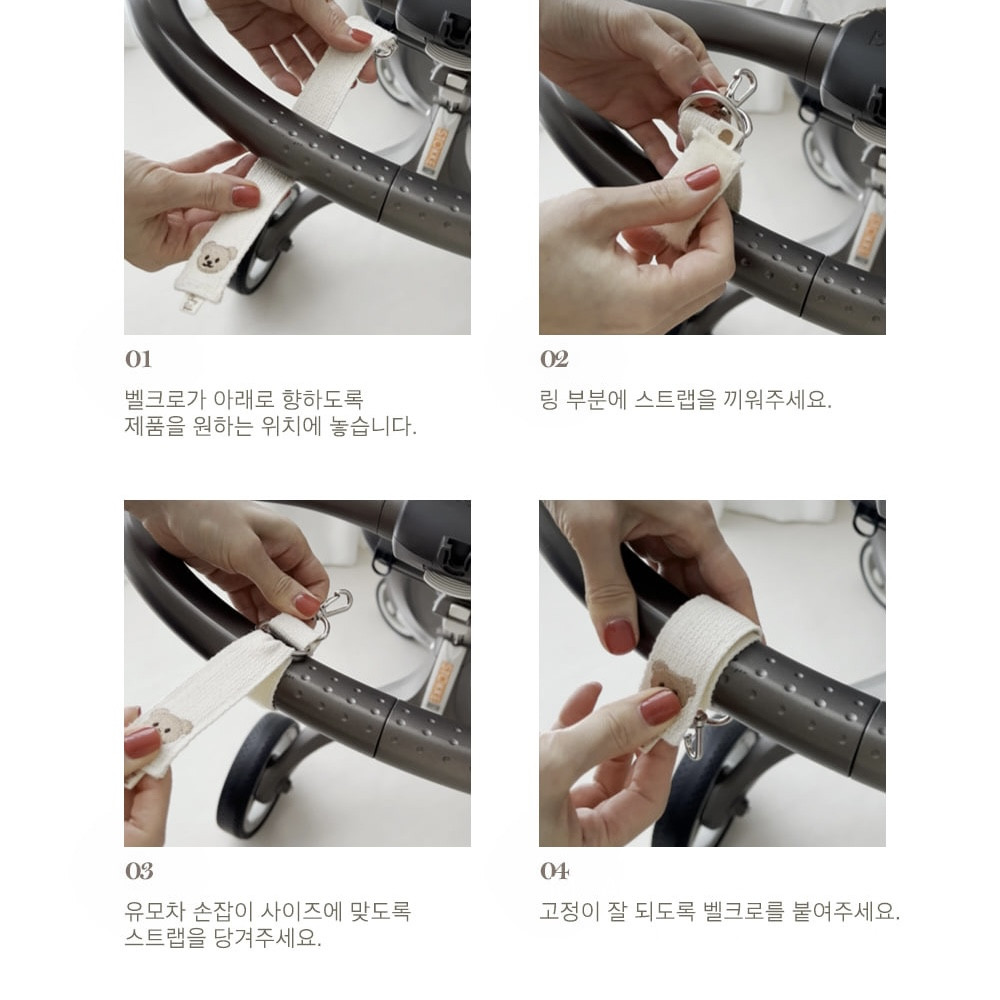 01

벨크로가 아래로 향하도록
제품을 원하는 위치에 놓습니다.

02

링 부분에 스트랩을 끼워주세요.

03

유모차 손잡이 사이즈에 맞도록
스트랩을 당겨주세요.

04

고정이 잘 되도록 벨크로를 붙여주세요.