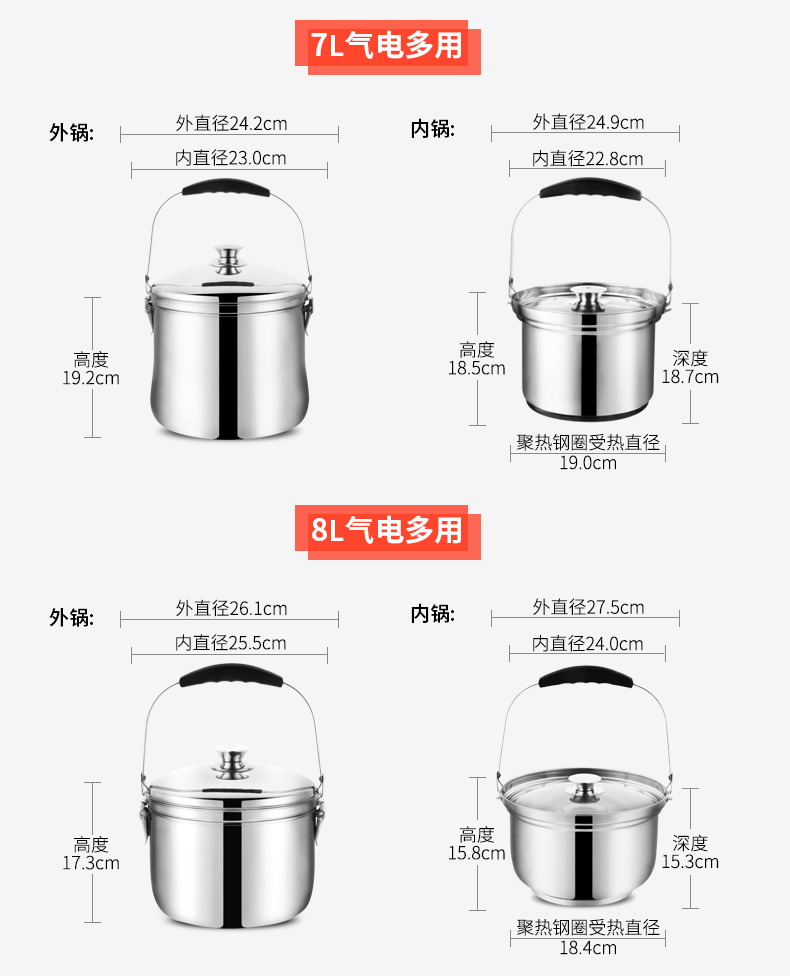 7L气电多用

外锅:
外直径24.2cm
内直径23.0cm
高度
19.2cm

内锅:
外直径24.9cm
内直径22.8cm
高度
18.5cm
深度
18.7cm
聚热钢圈受热直径
19.0cm

8L气电多用

外锅:
外直径26.1cm
内直径25.5cm
高度
17.3cm

内锅:
外直径27.5cm
内直径24.0cm
高度
15.8cm
深度
15.3cm
聚热钢圈受热直径
18.4cm