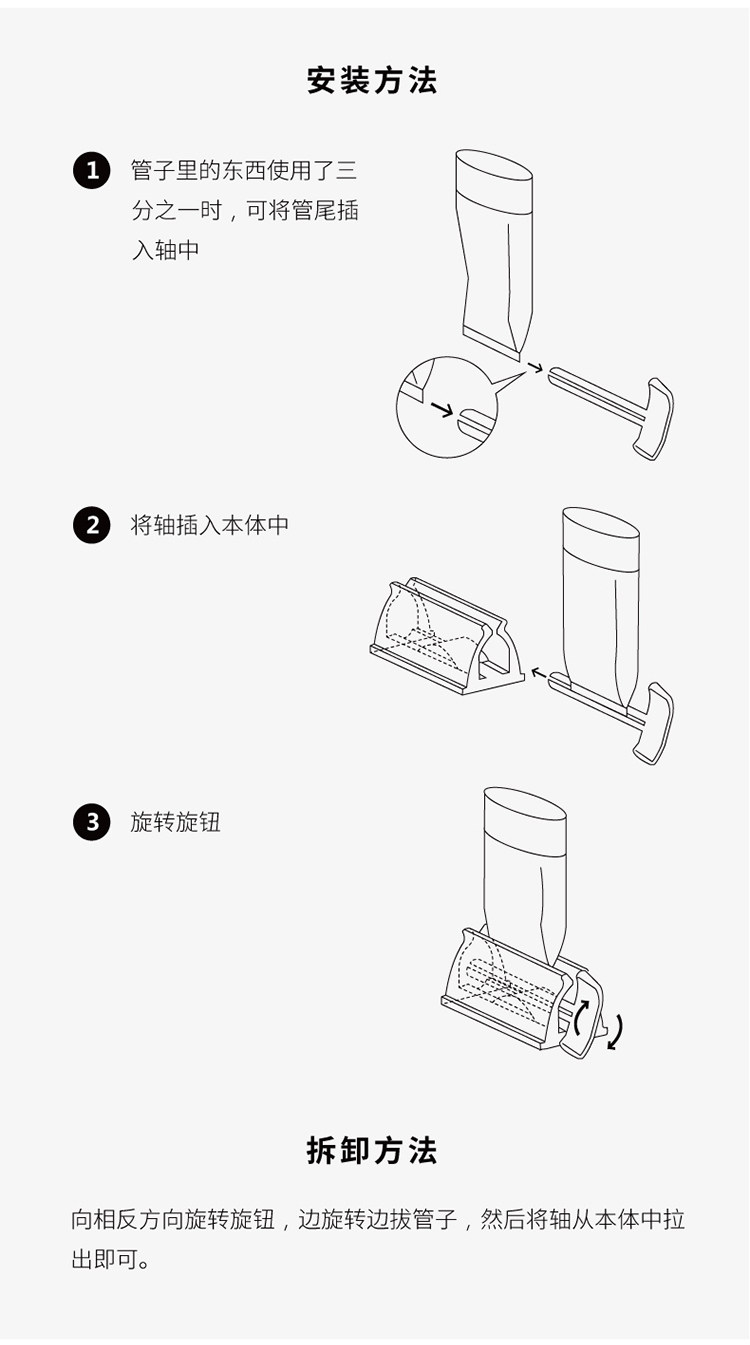 安装方法

1 管子里的东西使用了三分之一时，可将管尾插入轴中

2 将轴插入本体中

3 旋转旋钮

拆卸方法

向相反方向旋转旋钮，边旋转边拔管子，然后将轴从本体中拉出即可。