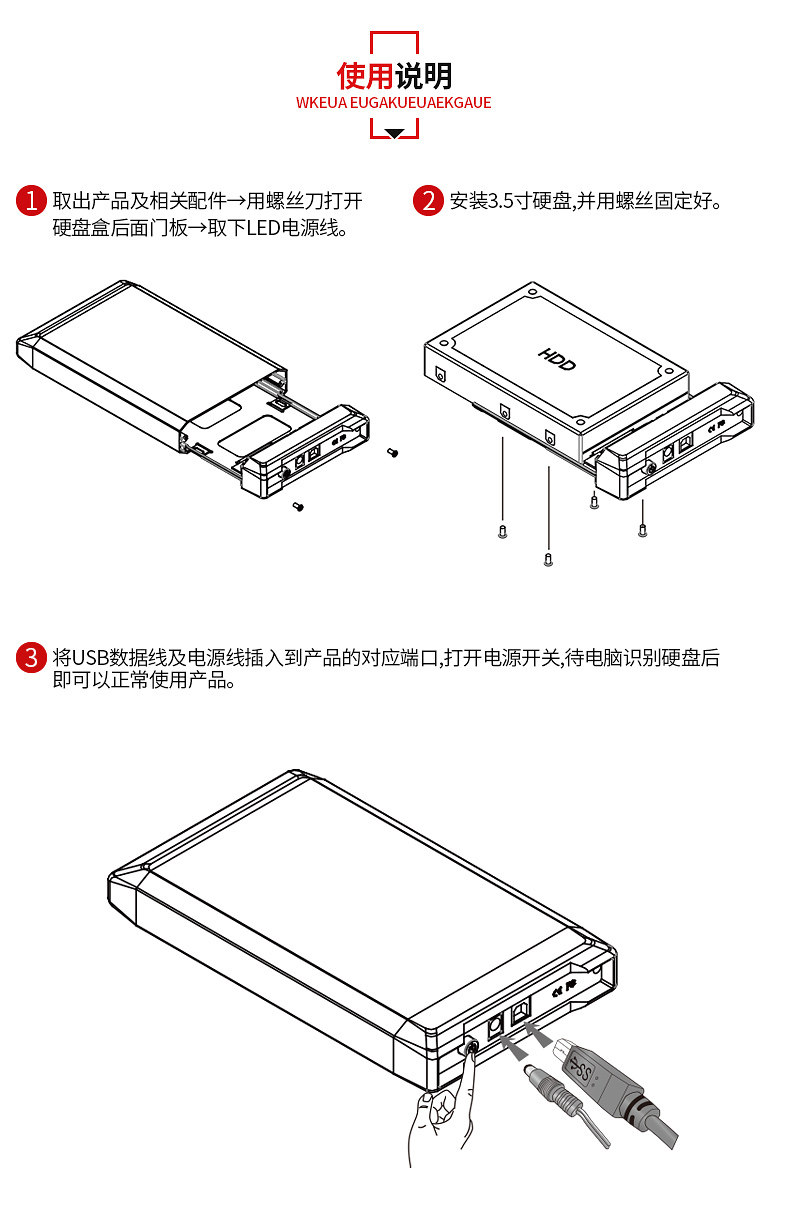 使用说明
WKEUA EUGAKUEUAEKGAUE

1 取出产品及相关配件→用螺丝刀打开硬盘盒后面门板→取下LED电源线。

2 安装3.5寸硬盘,并用螺丝固定好。

HDD

3 将USB数据线及电源线插入到产品的对应端口,打开电源开关,待电脑识别硬盘后即可以正常使用产品。

SS