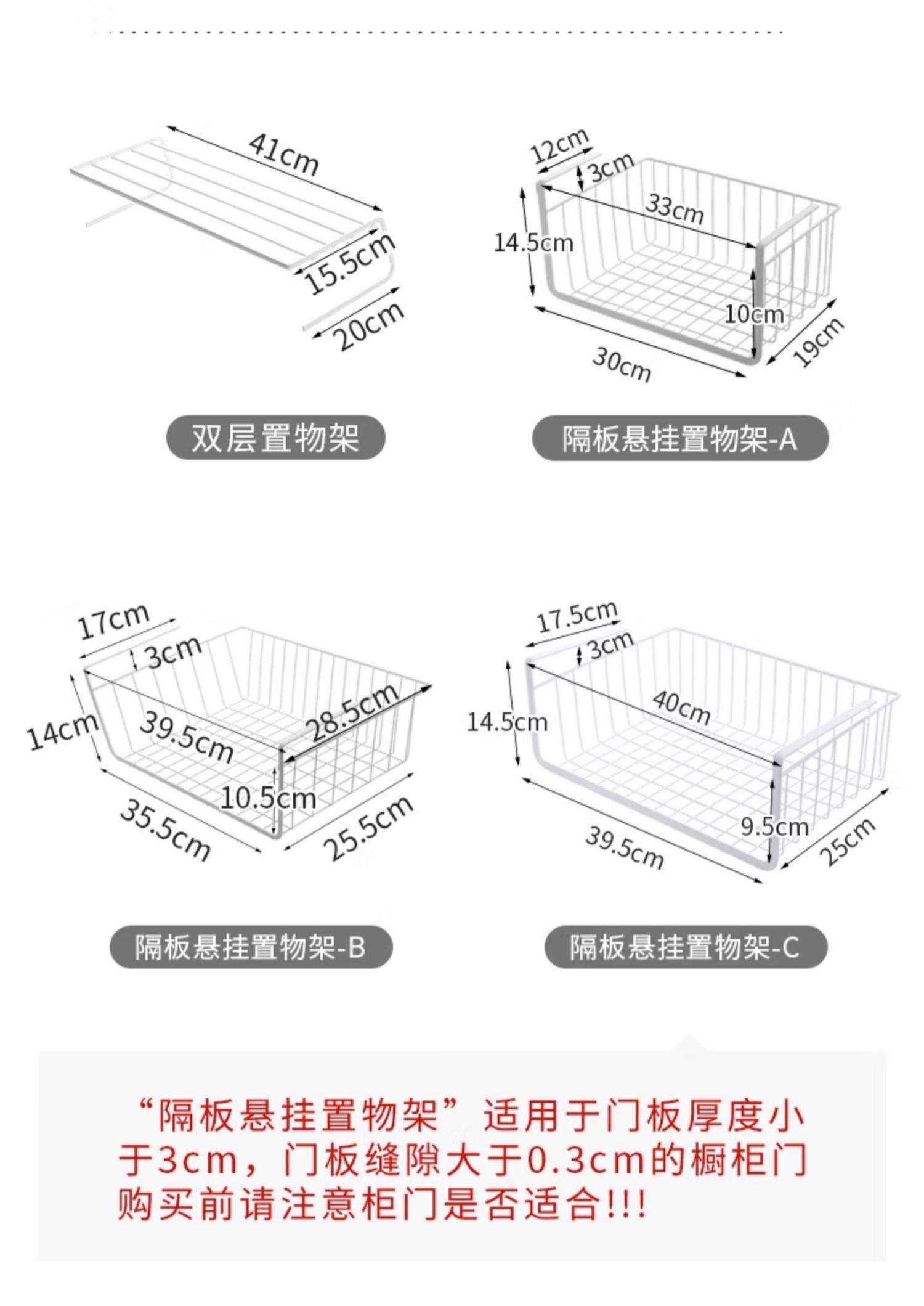 41cm
15.5cm
20cm

双层置物架

12cm
3cm
33cm
14.5cm
10cm
30cm
19cm

隔板悬挂置物架-A

17cm
3cm
14cm
39.5cm
28.5cm
10.5cm
35.5cm
25.5cm

隔板悬挂置物架-B

17.5cm
3cm
14.5cm
40cm
9.5cm
39.5cm
25cm

隔板悬挂置物架-C

“隔板悬挂置物架”适用于门板厚度小于3cm，门板缝隙大于0.3cm的橱柜门购买前请注意柜门是否适合!!!