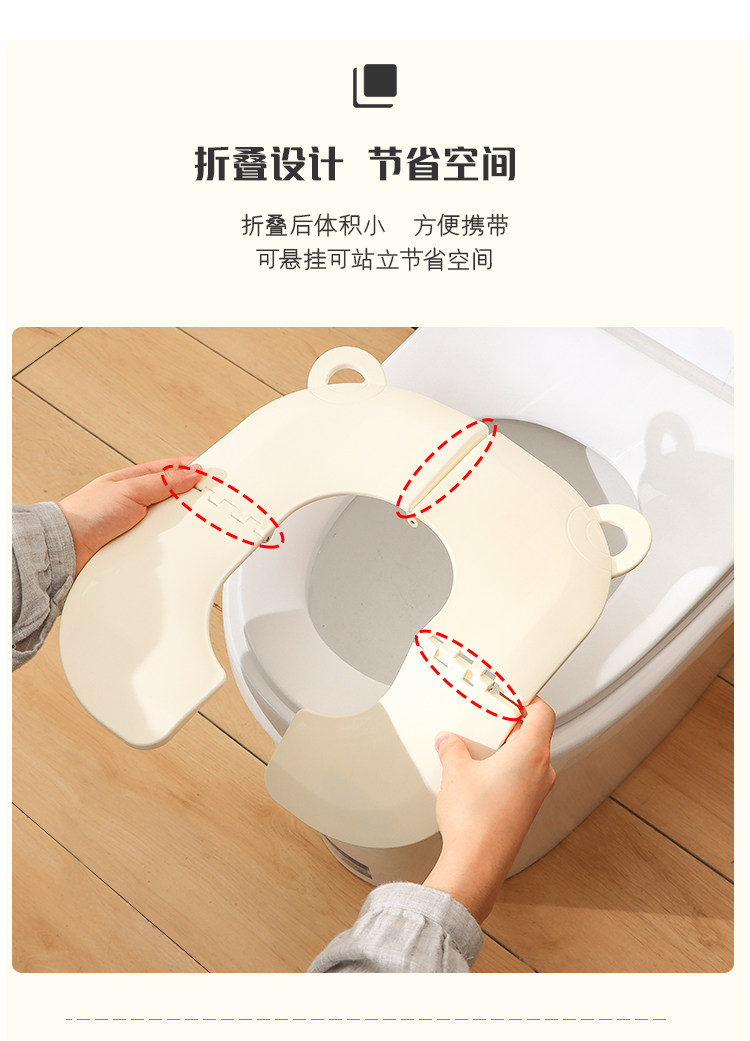 折叠设计 节省空间

折叠后体积小 方便携带
可悬挂可站立节省空间