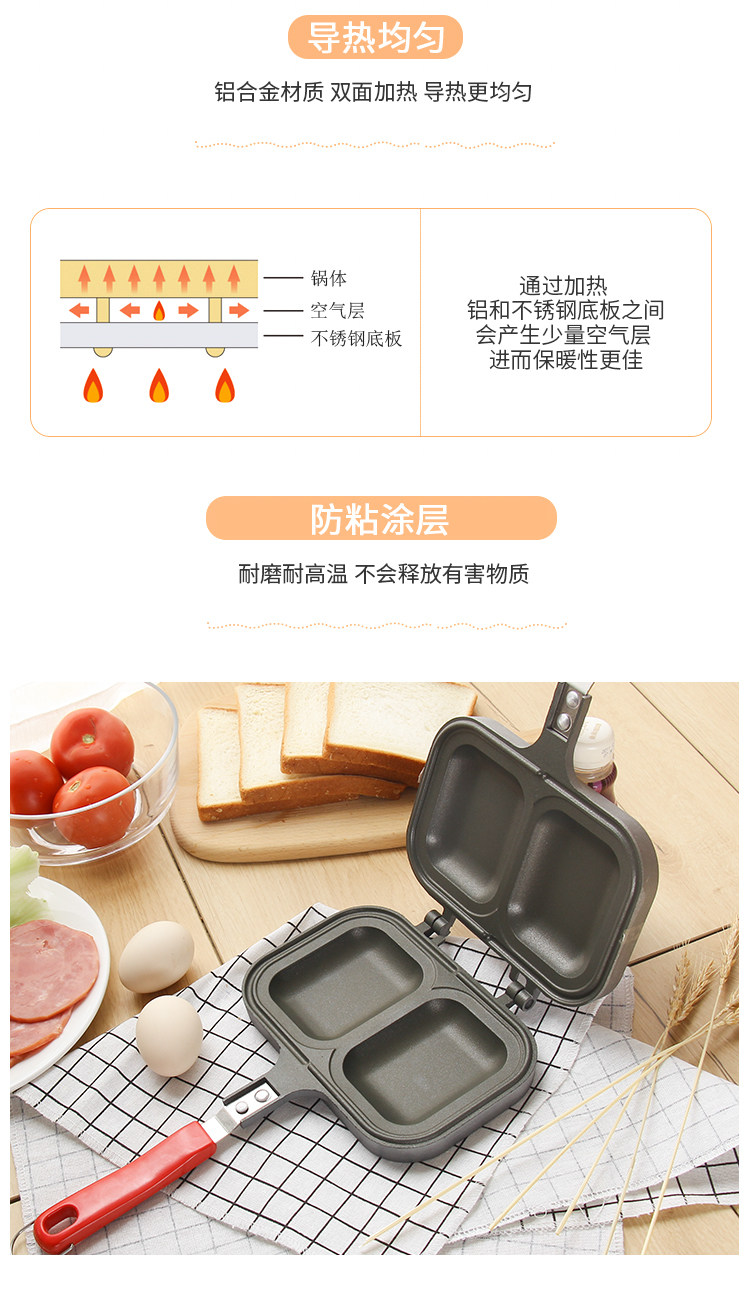 导热均匀

铝合金材质 双面加热 导热更均匀

锅体
空气层
不锈钢底板

通过加热
铝和不锈钢底板之间
会产生少量空气层
进而保暖性更佳

防粘涂层

耐磨耐高温 不会释放有害物质